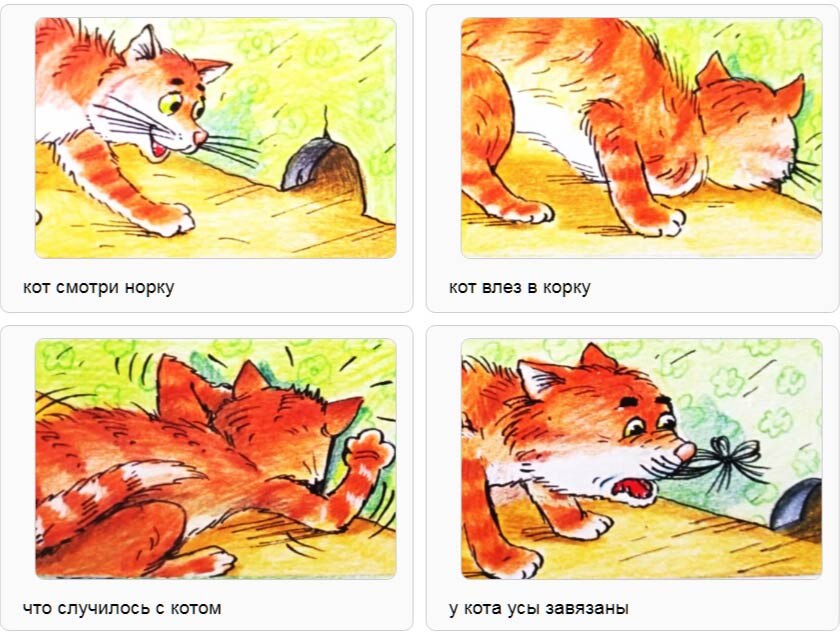 кот смотри норку

кот влез в корку

что случилось с котом

у кота усы завязаны