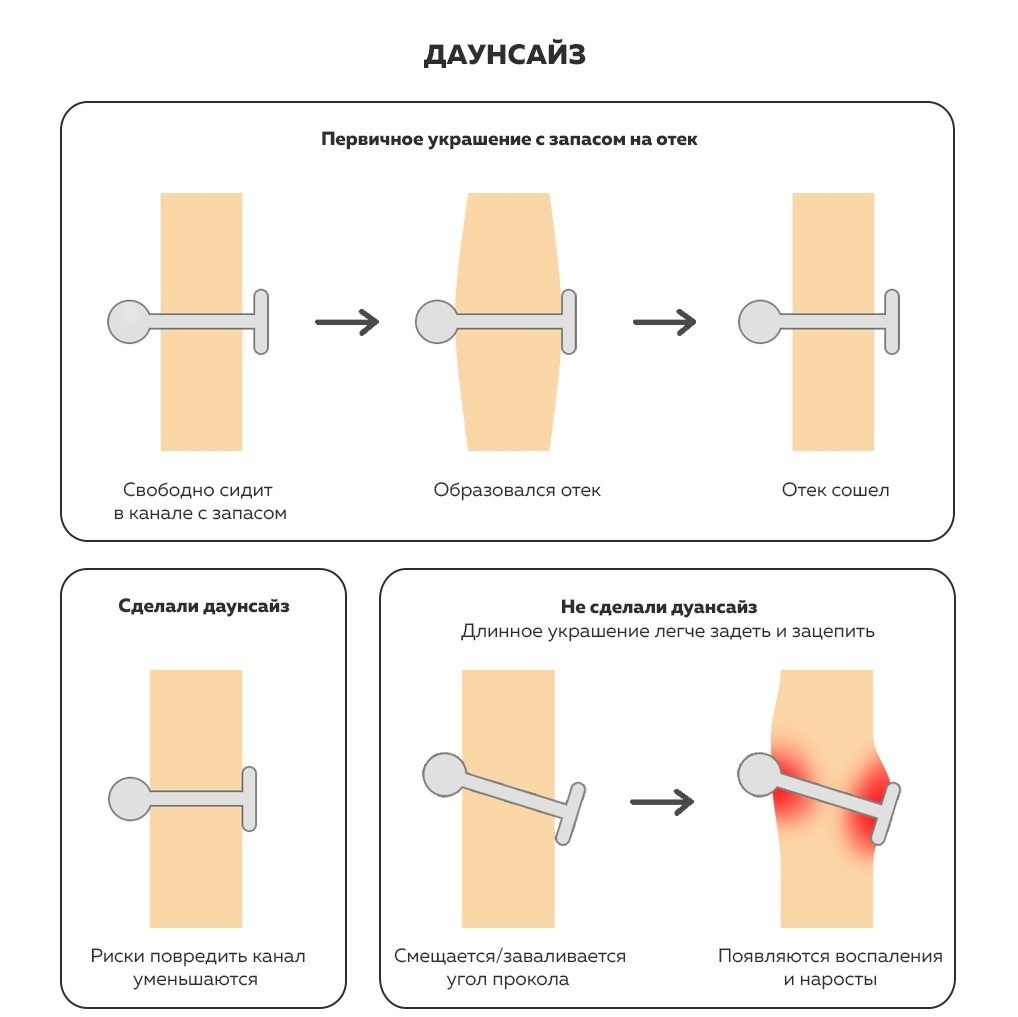 ДАУНСАЙЗ

Первичное украшение с запасом на отек

Свободно сидит в канале с запасом

Образовался отек

Отек сошел

Сделали даунсайз

Риски повредить канал уменьшаются

Не сделали дуансайз
Длинное украшение легче задеть и зацепить

Смещается/заваливается угол прокола

Появляются воспаления и наросты