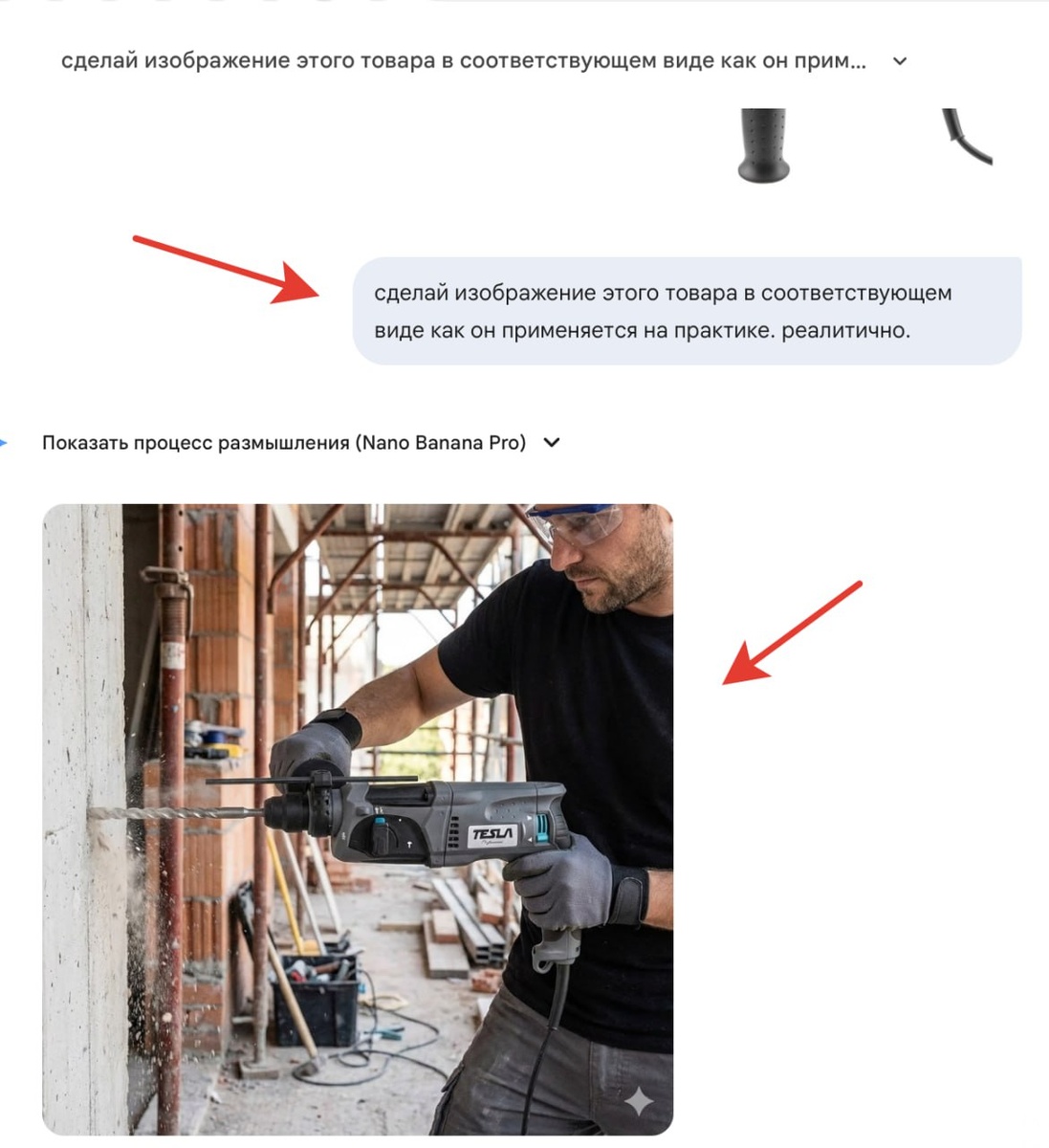 сделай изображение этого товара в соответствующем виде как он прим...

сделай изображение этого товара в соответствующем виде как он применяется на практике. реалитично.

Показать процесс размышления (Nano Banana Pro)

TESLA