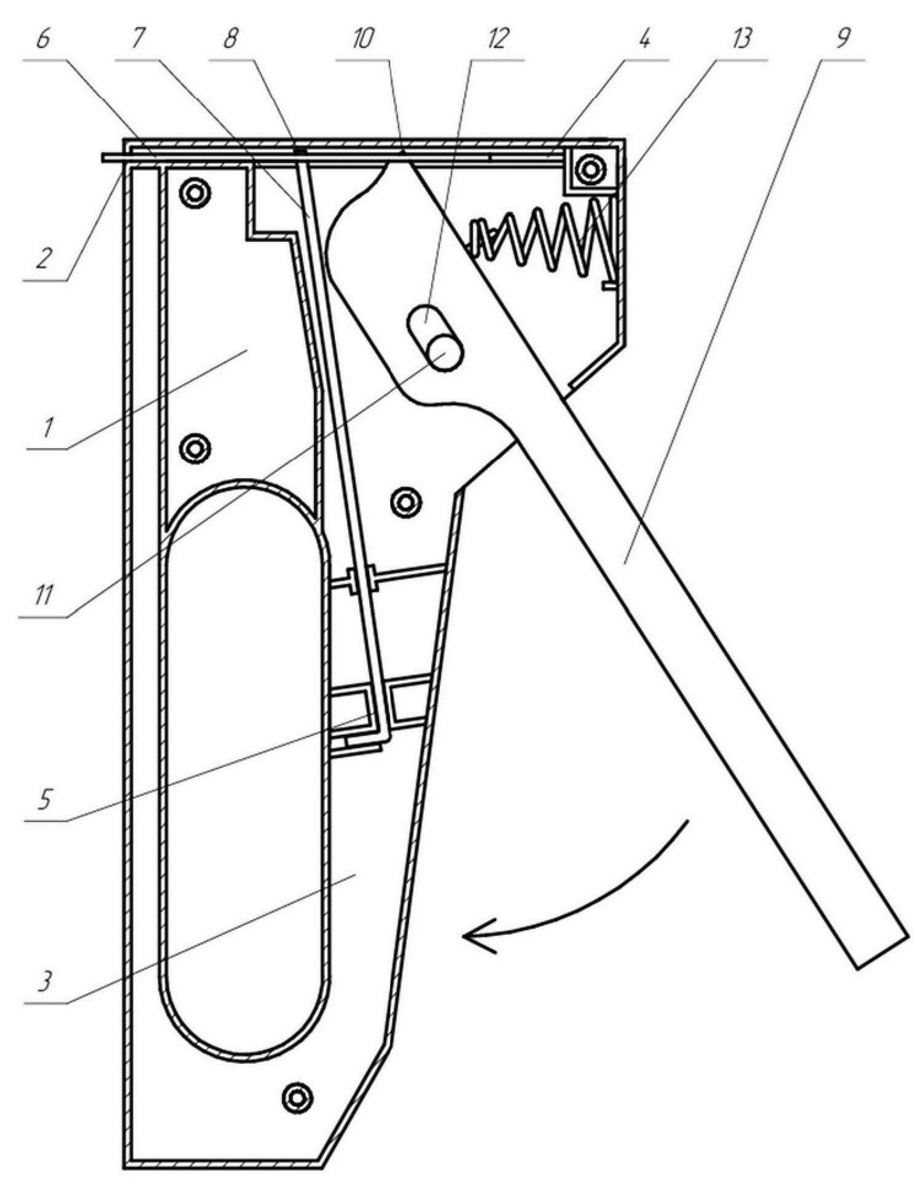 6
7
8
10
12
4
13
9
2
1
11
5
3