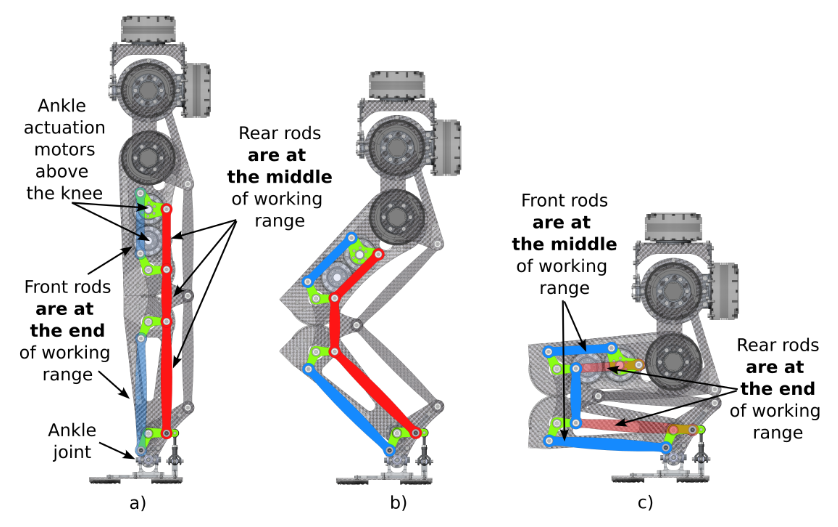 Ankle actuation motors above the knee

Rear rods **are at the middle** of working range

Front rods **are at the end** of working range

Ankle joint

a)

b)

Front rods **are at the middle** of working range

Rear rods **are at the end** of working range

c)