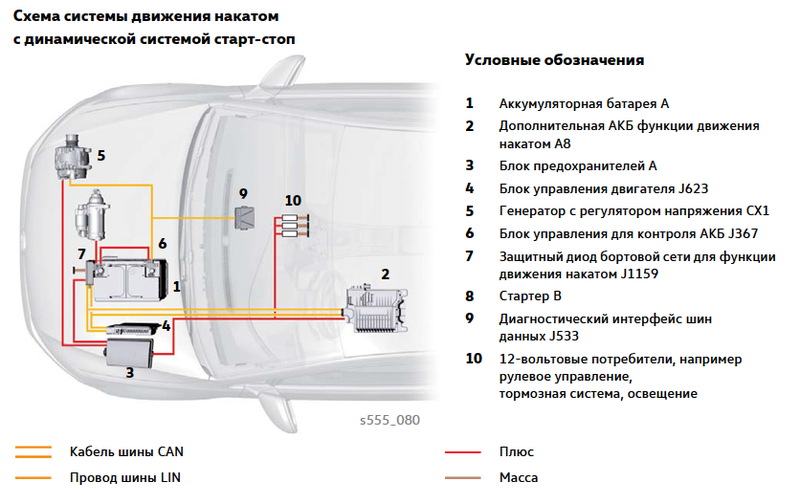 Схема системы движения накатом с динамической системой старт-стоп

5

9

10

6

7

1

2

4

3

s555_080

Условные обозначения

1 Аккумуляторная батарея A

2 Дополнительная АКБ функции движения накатом A8

3 Блок предохранителей A

4 Блок управления двигателя J623

5 Генератор с регулятором напряжения CX1

6 Блок управления для контроля АКБ J367

7 Защитный диод бортовой сети для функции движения накатом J1159

8 Стартер B

9 Диагностический интерфейс шин данных J533

10 12-вольтовые потребители, например рулевое управление, тормозная система, освещение

Кабель шины CAN

Провод шины LIN

Плюс

Масса