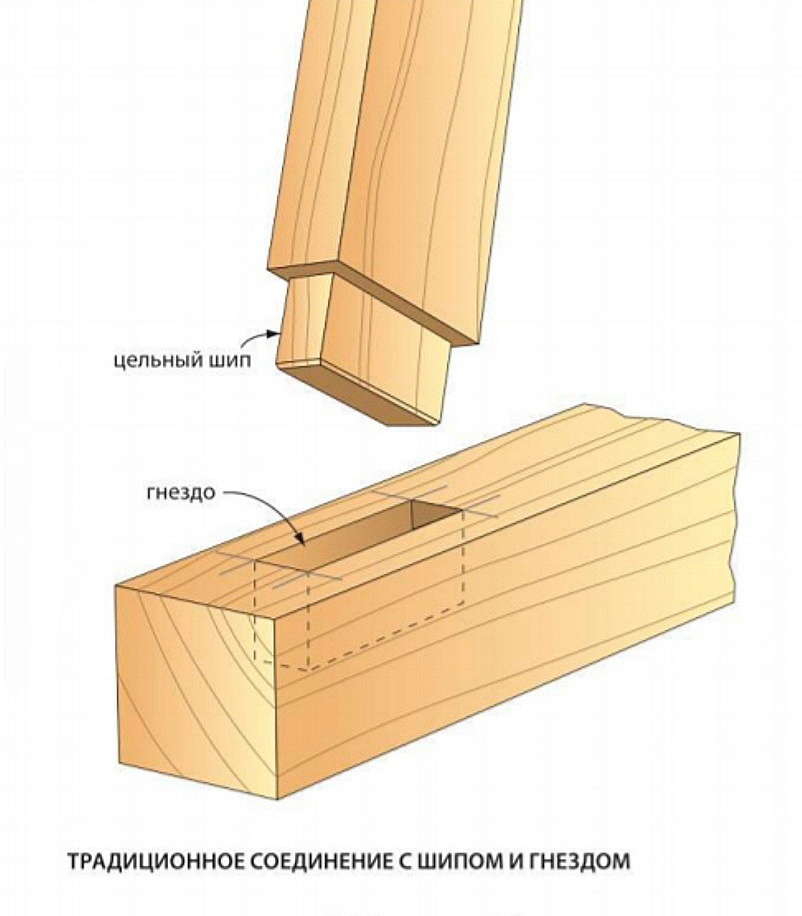 цельный шип

гнездо

ТРАДИЦИОННОЕ СОЕДИНЕНИЕ С ШИПОМ И ГНЕЗДОМ