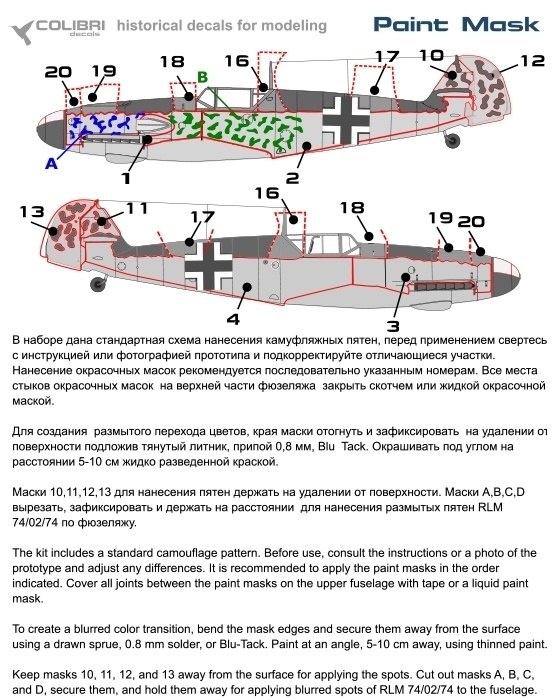 COLIBRI decals historical decals for modeling

Paint Mask

20 19 18 B 16 17 10 12

A 1 2

13 11 17 16 18 19 20

4 3

В наборе дана стандартная схема нанесения камуфляжных пятен, перед применением свертесь с инструкцией или фотографией прототипа и подкорректируйте отличающиеся участки. Нанесение окрасочных масок рекомендуется последовательно указанным номерам. Все места стыков окрасочных масок на верхней части фюзеляжа закрыть скотчем или жидкой окрасочной маской.

Для создания размытого перехода цветов, края маски отогнуть и зафиксировать на удалении от поверхности подложив тянутый литник, припой 0,8 мм, Blu Tack. Окрашивать под углом на расстоянии 5-10 см жидко разведенной краской.

Маски 10,11,12,13 для нанесения пятен держать на удалении от поверхности. Маски A,B,C,D вырезать, зафиксировать и держать на расстоянии для нанесения размытых пятен RLM 74/02/74 по фюзеляжу.

The kit includes a standard camouflage pattern. Before use, consult the instructions or a photo of the prototype and adjust any differences. It is recommended to apply the paint masks in the order indicated. Cover all joints between the paint masks on the upper fuselage with tape or a liquid paint mask.

To create a blurred color transition, bend the mask edges and secure them away from the surface using a drawn sprue, 0.8 mm solder, or Blu-Tack. Paint at an angle, 5-10 cm away, using thinned paint.

Keep masks 10, 11, 12, and 13 away from the surface for applying the spots. Cut out masks A, B, C, and D, secure them, and hold them away for applying blurred spots of RLM 74/02/74 to the fuselage.