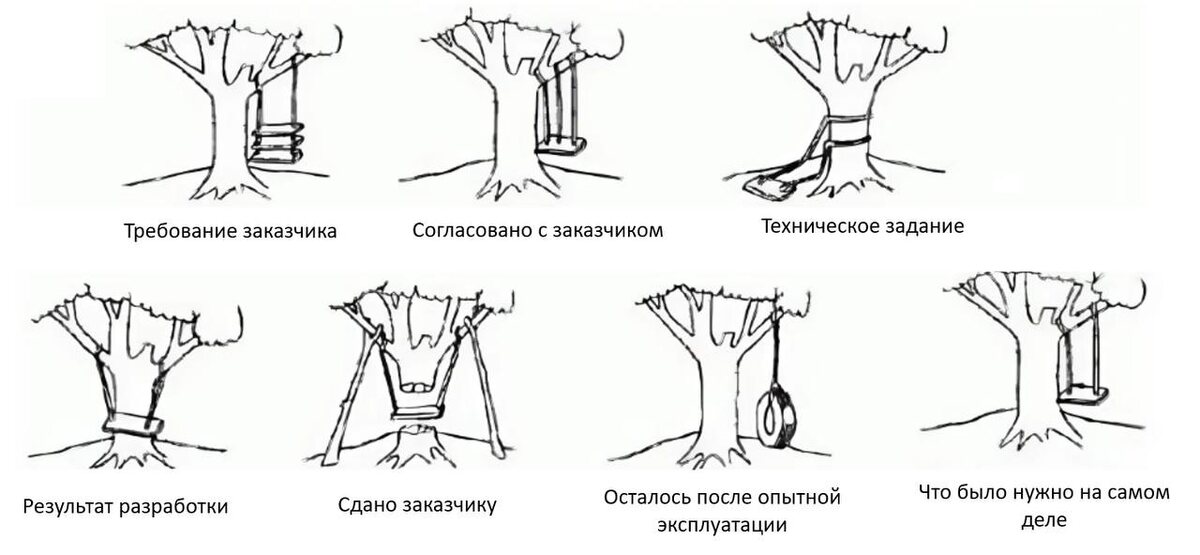 Требование заказчика

Согласовано с заказчиком

Техническое задание

Результат разработки

Сдано заказчику

Осталось после опытной эксплуатации

Что было нужно на самом деле