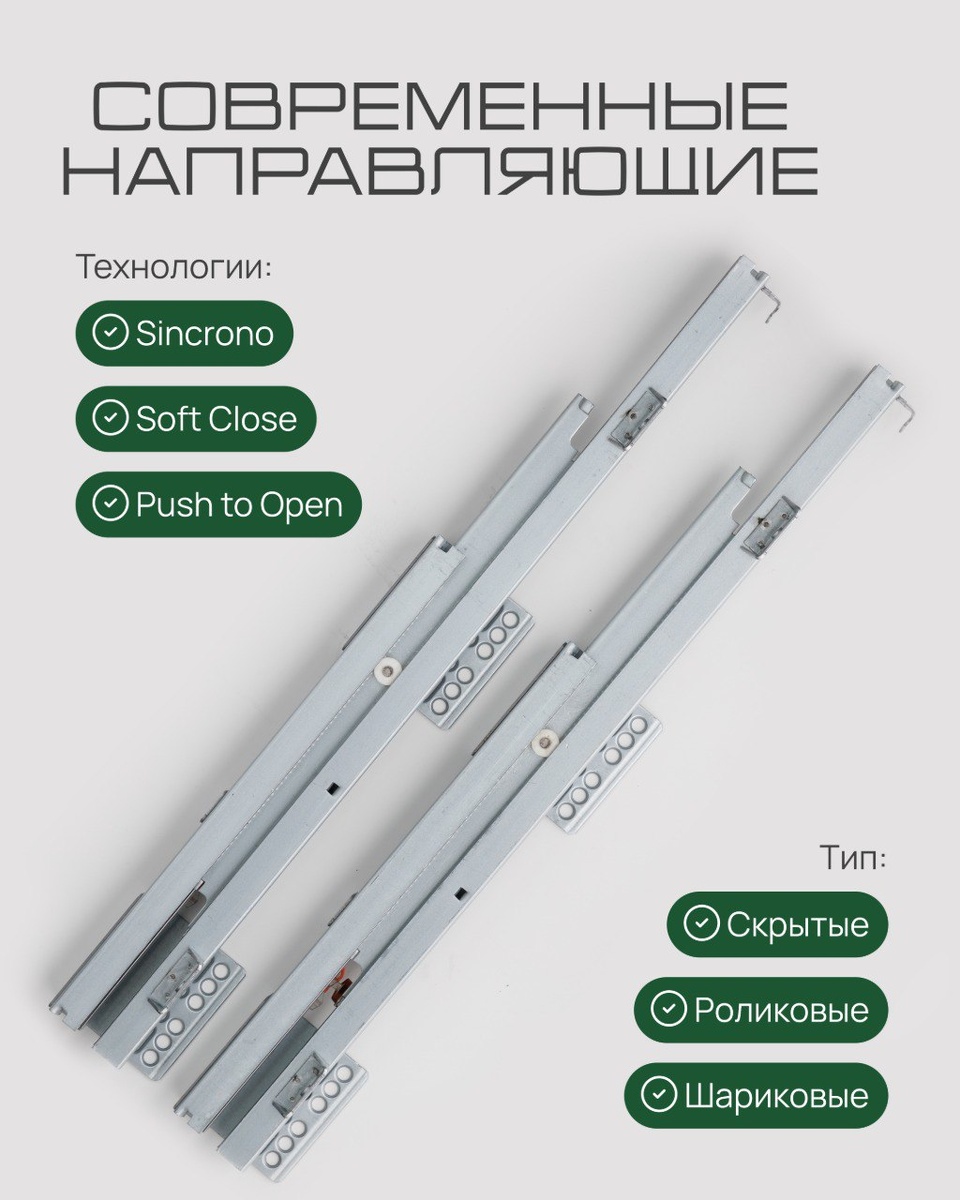 СОВРЕМЕННЫЕ НАПРАВЛЯЮЩИЕ

Технологии:

Sincrono

Soft Close

Push to Open

Тип:

Скрытые

Роликовые

Шариковые