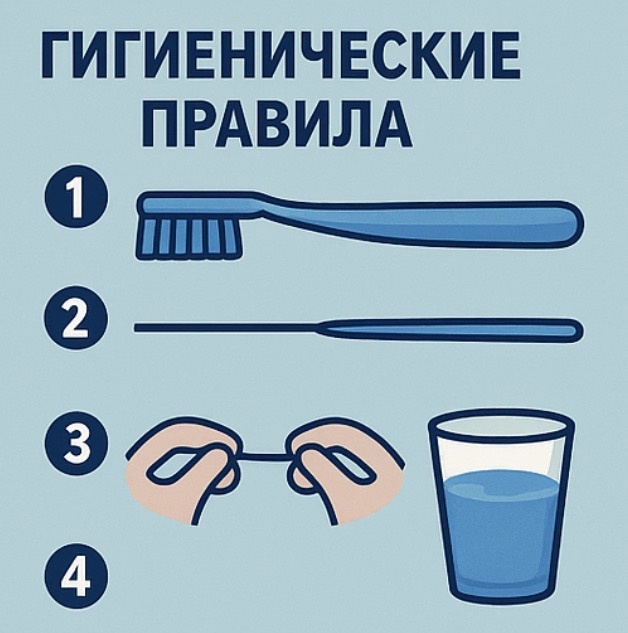 ГИГИЕНИЧЕСКИЕ ПРАВИЛА

1

2

3

4