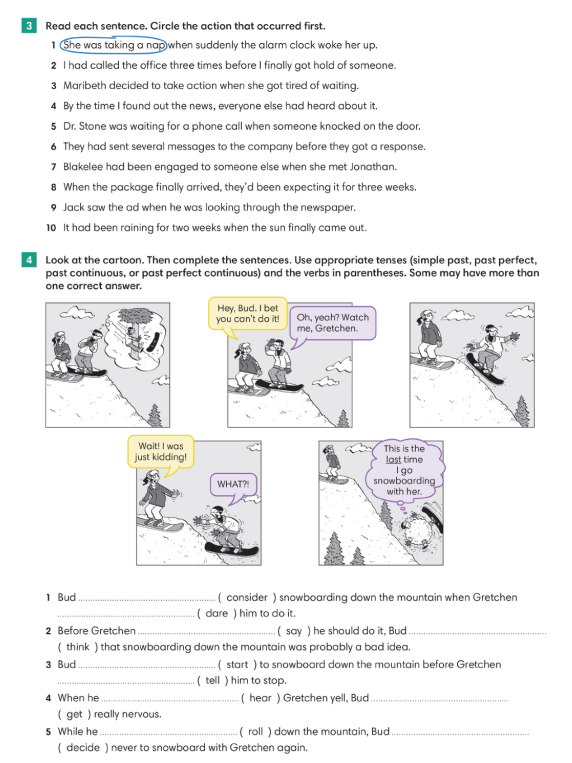 3 Read each sentence. Circle the action that occurred first.

1 She was taking a nap when suddenly the alarm clock woke her up.

2 I had called the office three times before I finally got hold of someone.

3 Maribeth decided to take action when she got tired of waiting.

4 By the time I found out the news, everyone else had heard about it.

5 Dr. Stone was waiting for a phone call when someone knocked on the door.

6 They had sent several messages to the company before they got a response.

7 Blakelee had been engaged to someone else when she met Jonathan.

8 When the package finally arrived, they'd been expecting it for three weeks.

9 Jack saw the ad when he was looking through the newspaper.

10 It had been raining for two weeks when the sun finally came out.

4 Look at the cartoon. Then complete the sentences. Use appropriate tenses (simple past, past perfect, past continuous, or past perfect continuous) and the verbs in parentheses. Some may have more than one correct answer.

Hey, Bud. I bet you can't do it!

Oh, yeah? Watch me, Gretchen.

Wait! I was just kidding!

WHAT?!

This is the last time I go snowboarding with her.

1 Bud ........................ ( consider ) snowboarding down the mountain when Gretchen ........................ ( dare ) him to do it.

2 Before Gretchen ........................ ( say ) he should do it, Bud ........................ ( think ) that snowboarding down the mountain was probably a bad idea.

3 Bud ........................ ( start ) to snowboard down the mountain before Gretchen ........................ ( tell ) him to stop.

4 When he ........................ ( hear ) Gretchen yell, Bud ........................ ( get ) really nervous.

5 While he ........................ ( roll ) down the mountain, Bud ........................ ( decide ) never to snowboard with Gretchen again.