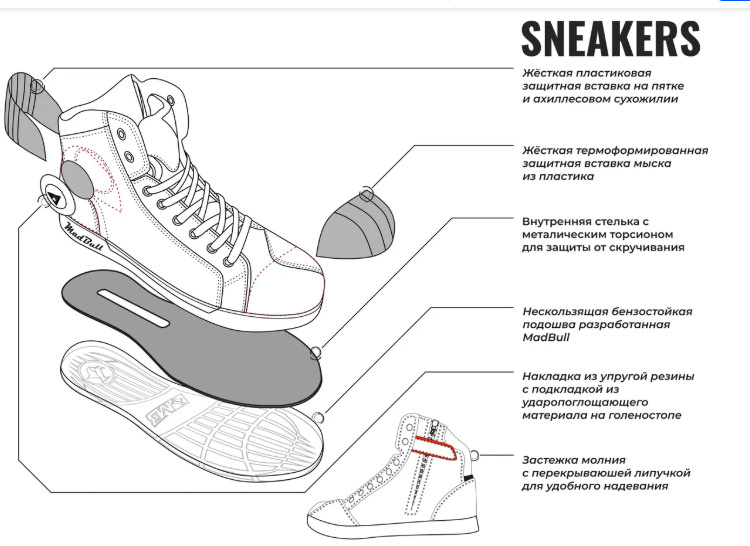 SNEAKERS

Жёсткая пластиковая защитная вставка на пятке и ахиллесовом сухожилии

Жёсткая термоформированная защитная вставка мыска из пластика

Внутренняя стелька с металическим торсионом для защиты от скручивания

Нескользящая бензостойкая подошва разработанная MadBull

Накладка из упругой резины с подкладкой из ударопоглощающего материала на голеностопе

Застежка молния с перекрываюшей липучкой для удобного надевания

MadBull