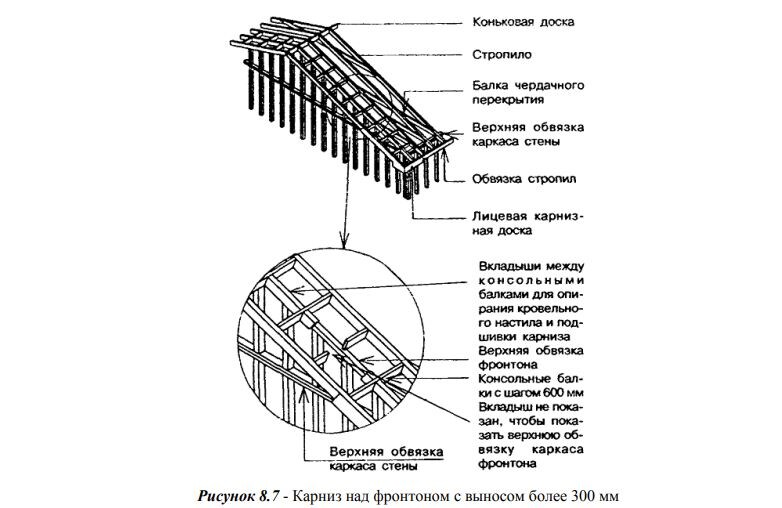 Коньковая доска

Стропило

Балка чердачного перекрытия

Верхняя обвязка каркаса стены

Обвязка стропил

Лицевая карнизная доска

Вкладыши между консольными балками для опирания кровельного настила и подшивки карниза

Верхняя обвязка фронтона

Консольные балки с шагом 600 мм

Вкладыш не показан, чтобы показать верхнюю обвязку каркаса фронтона

Верхняя обвязка каркаса стены

Рисунок 8.7 - Карниз над фронтоном с выносом более 300 мм