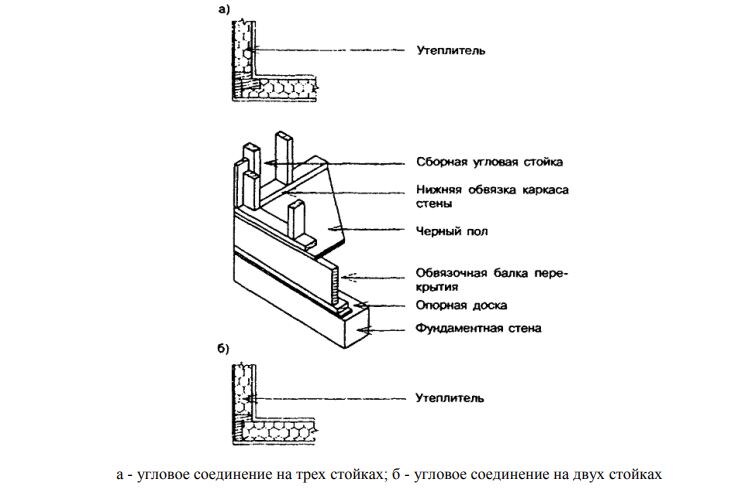 а)

Утеплитель

Сборная угловая стойка

Нижняя обвязка каркаса стены

Черный пол

Обвязочная балка перекрытия

Опорная доска

Фундаментная стена

б)

Утеплитель

а - угловое соединение на трех стойках; б - угловое соединение на двух стойках