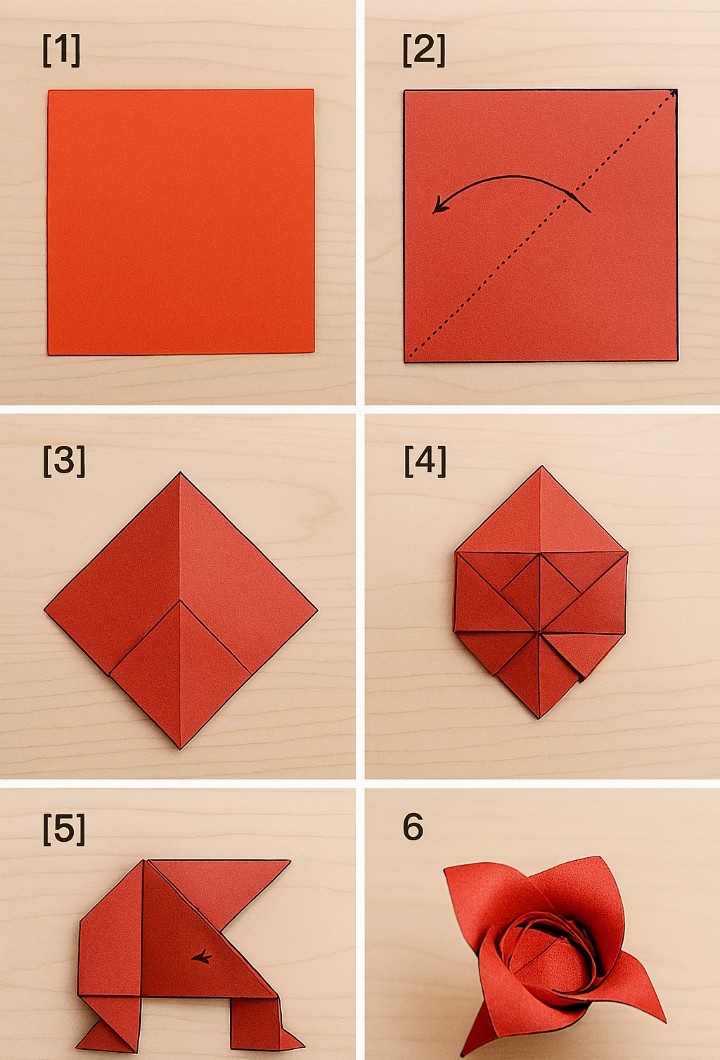 [1]

[2]

[3]

[4]

[5]

6