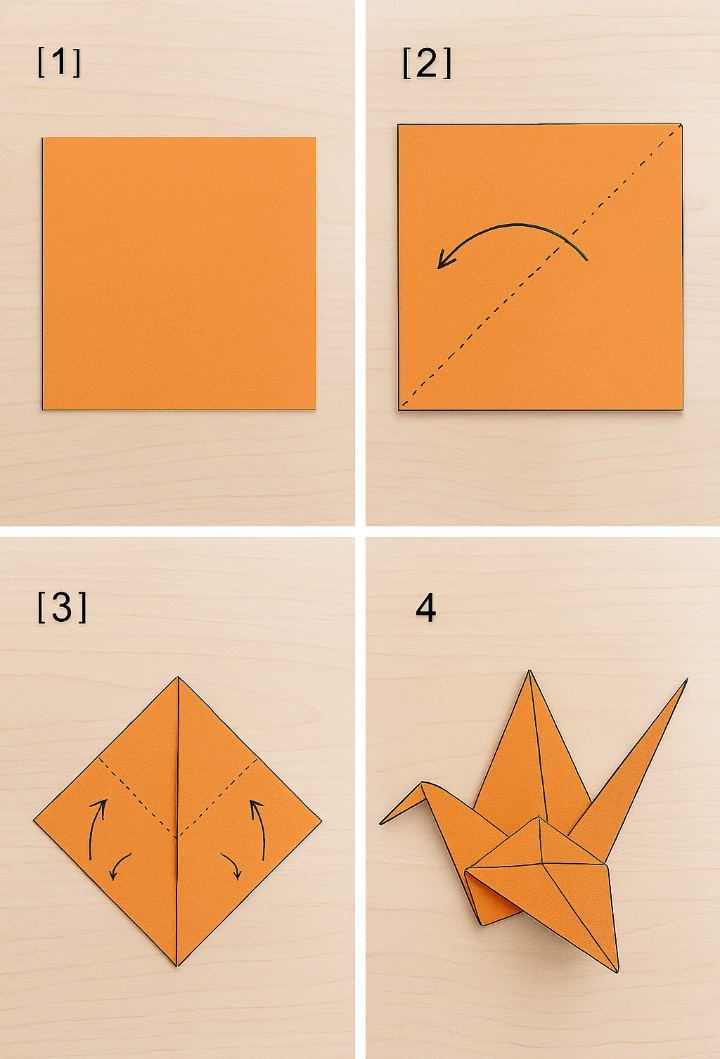 [1]

[2]

[3]

4