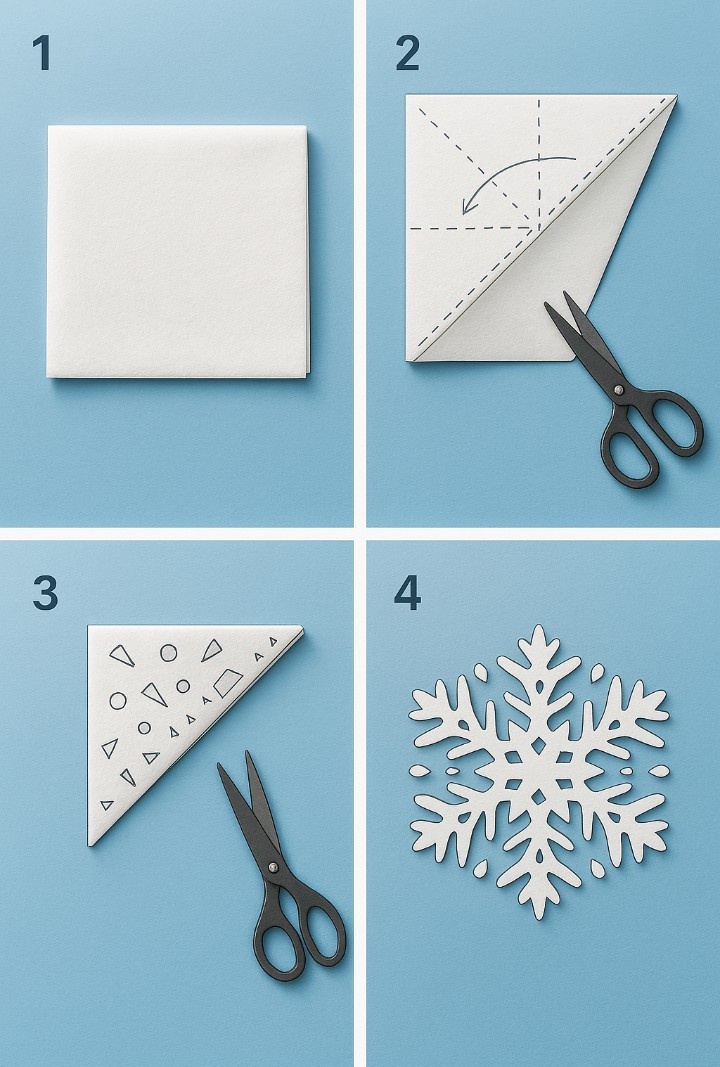 1

2

3

4