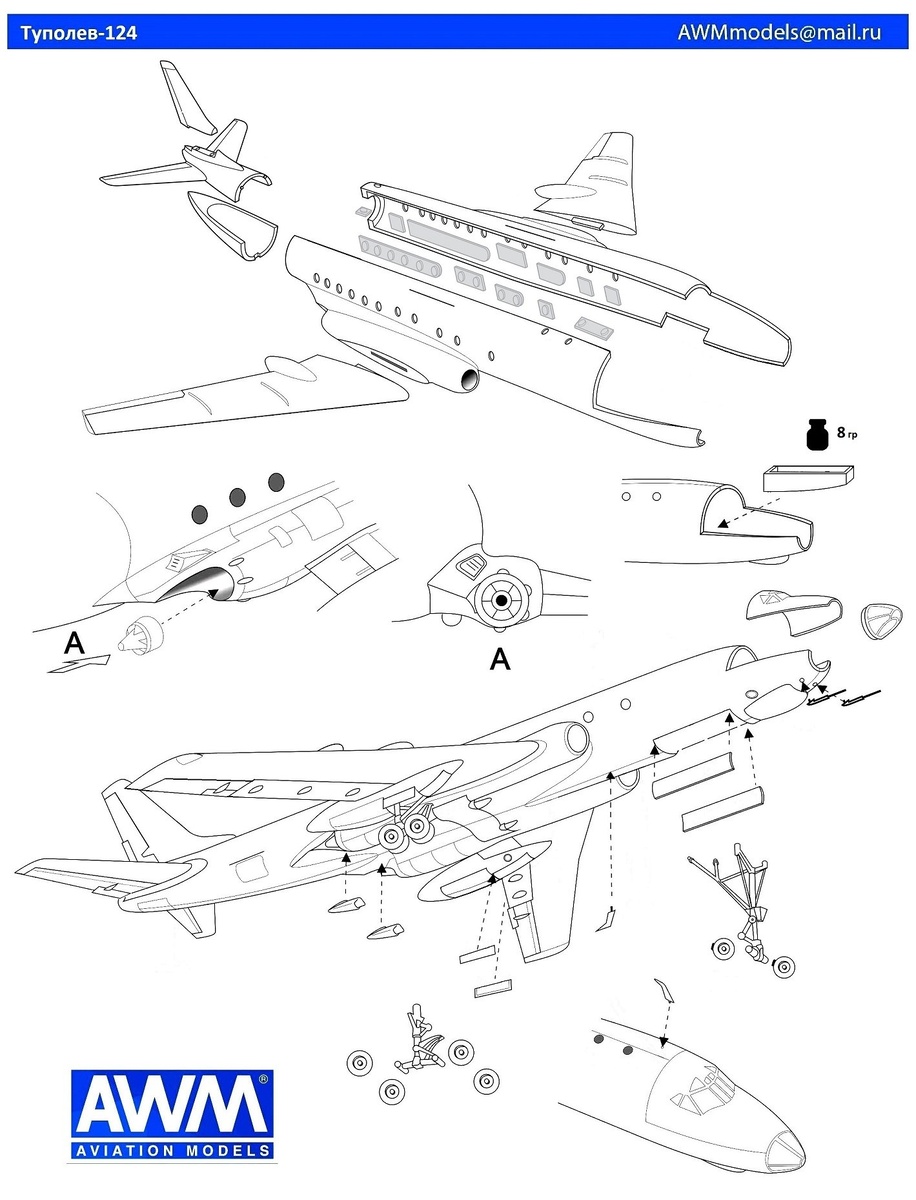 Туполев-124

AWMmodels@mail.ru

8 гр

A

A

AWM®
AVIATION MODELS