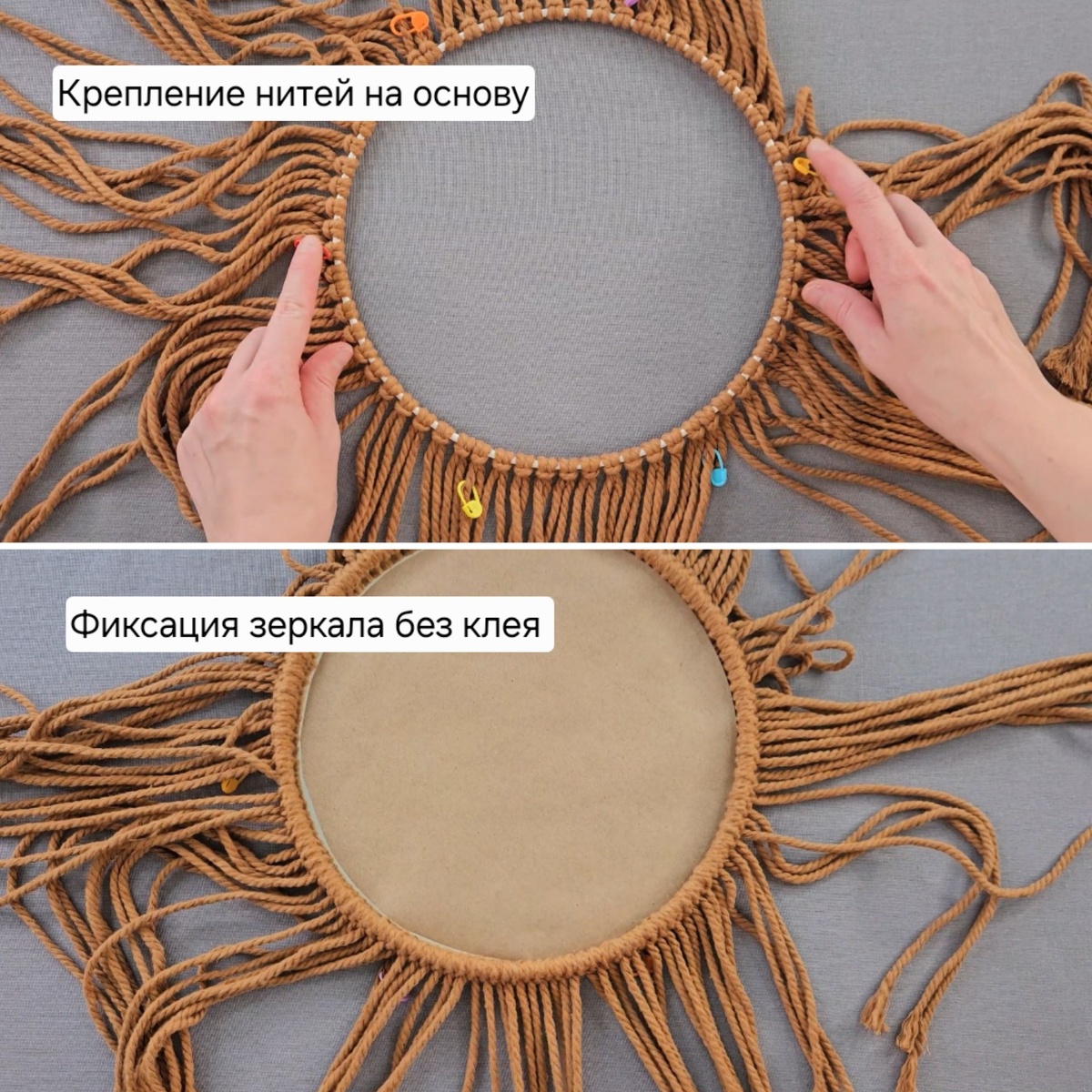 Крепление нитей на основу

Фиксация зеркала без клея