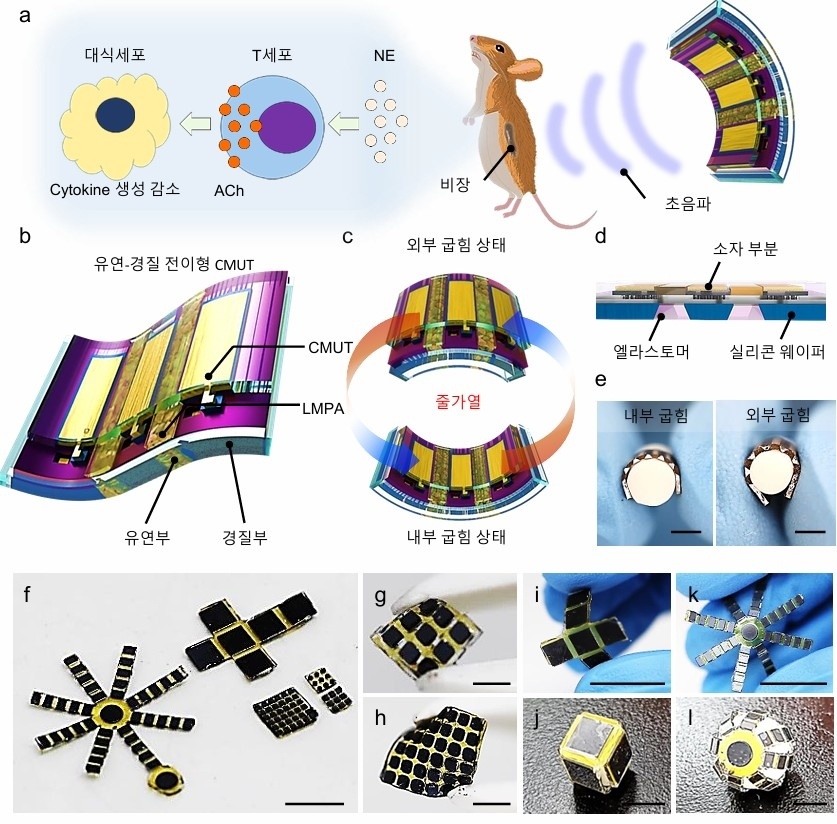 a

대식세포

T세포

NE

Cytokine 생성 감소

ACh

비장

초음파

b

유연-경질 전이형 CMUT

CMUT

LMPA

유연부

경질부

c

외부 굽힘 상태

줄가열

내부 굽힘 상태

d

소자 부분

엘라스토머

실리콘 웨이퍼

e

내부 굽힘

외부 굽힘

f

g

h

i

j

k

l