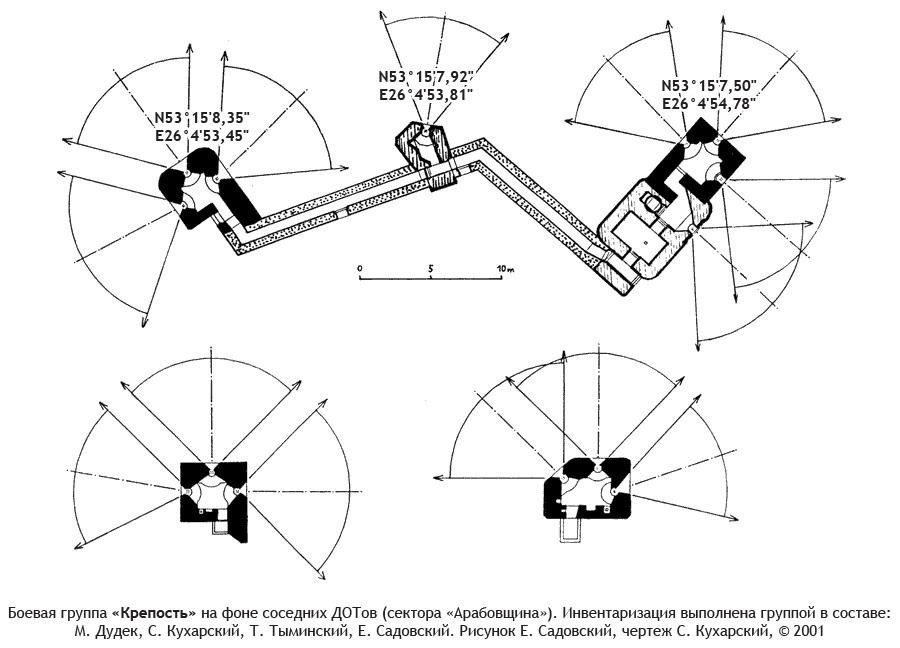 N53°15'8,35"
E26°4'53,45"

N53°15'7,92"
E26°4'53,81"

N53°15'7,50"
E26°4'54,78"

0 5 10m

Боевая группа «Крепость» на фоне соседних ДОТов (сектора «Арабовщина»). Инвентаризация выполнена группой в составе: М. Дудек, С. Кухарский, Т. Тыминский, Е. Садовский. Рисунок Е. Садовский, чертеж С. Кухарский, © 2001