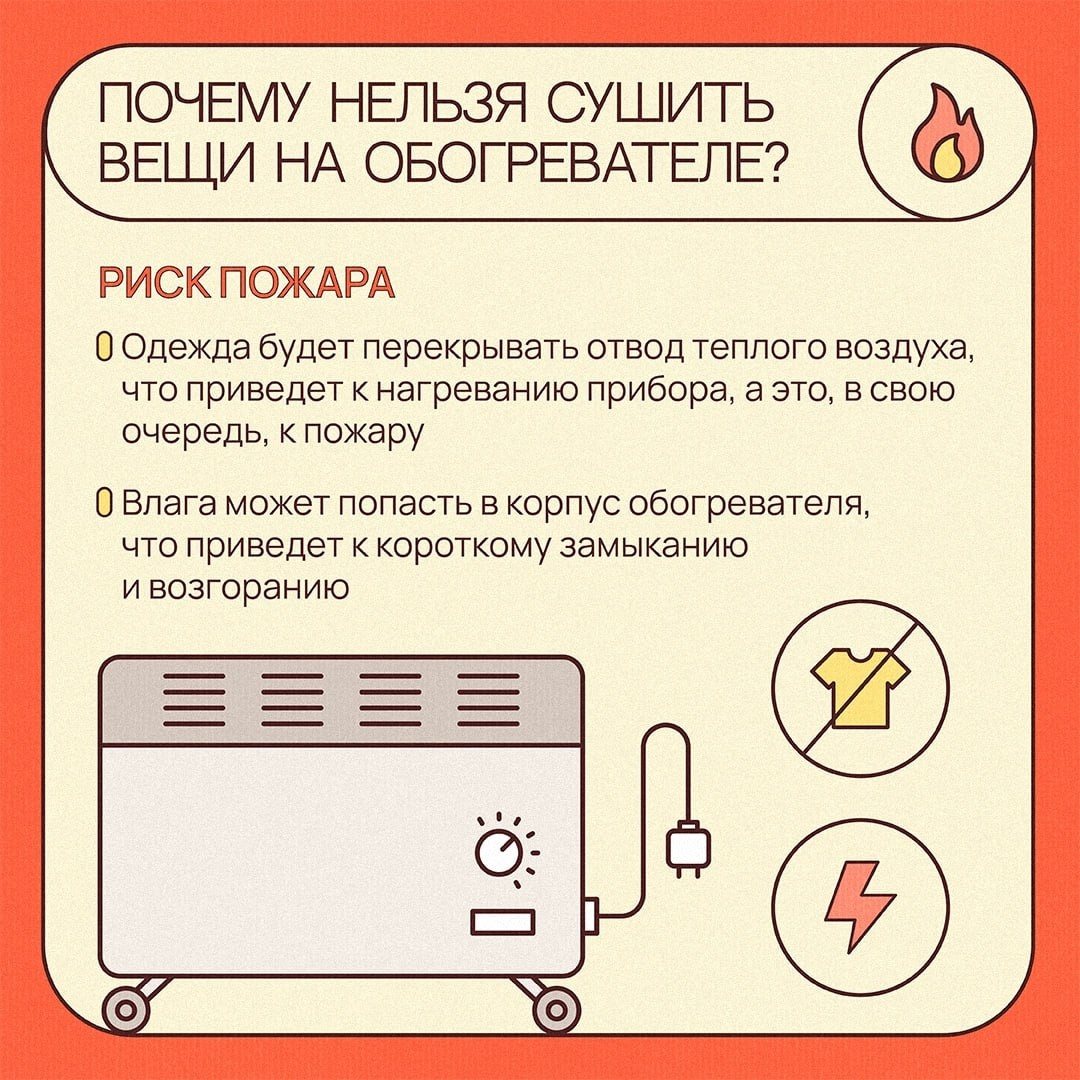 ПОЧЕМУ НЕЛЬЗЯ СУШИТЬ ВЕЩИ НА ОБОГРЕВАТЕЛЕ?

РИСК ПОЖАРА

Одежда будет перекрывать отвод теплого воздуха, что приведет к нагреванию прибора, а это, в свою очередь, к пожару

Влага может попасть в корпус обогревателя, что приведет к короткому замыканию и возгоранию