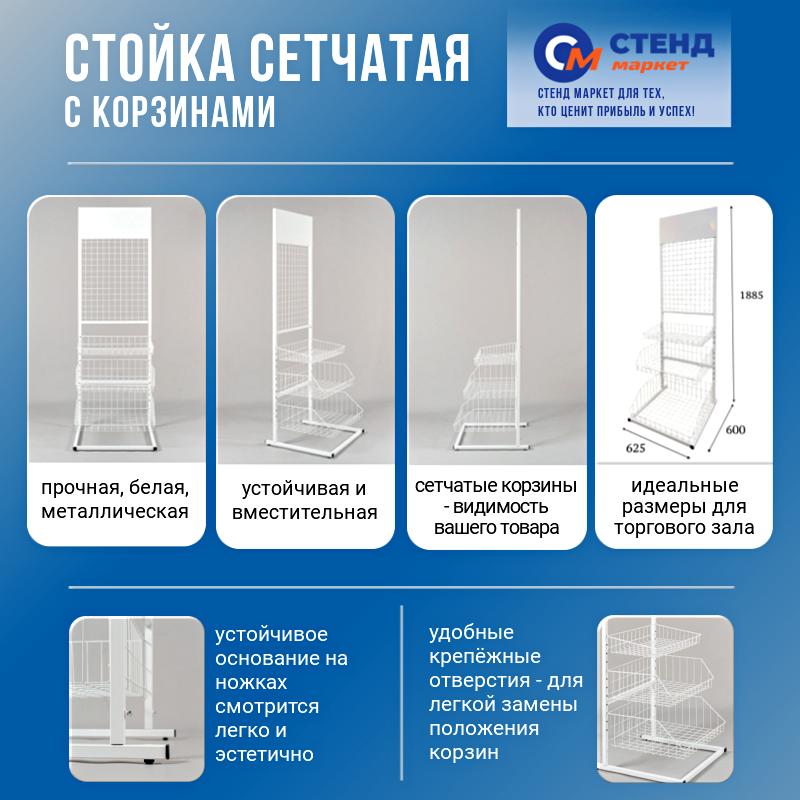 СТОЙКА СЕТЧАТАЯ
С КОРЗИНАМИ

СМ СТЕНД маркет
СТЕНД МАРКЕТ ДЛЯ ТЕХ, КТО ЦЕНИТ ПРИБЫЛЬ И УСПЕХ!

прочная, белая, металлическая

устойчивая и вместительная

сетчатые корзины - видимость вашего товара

1885
600
625

идеальные размеры для торгового зала

устойчивое основание на ножках смотрится легко и эстетично

удобные крепёжные отверстия - для легкой замены положения корзин