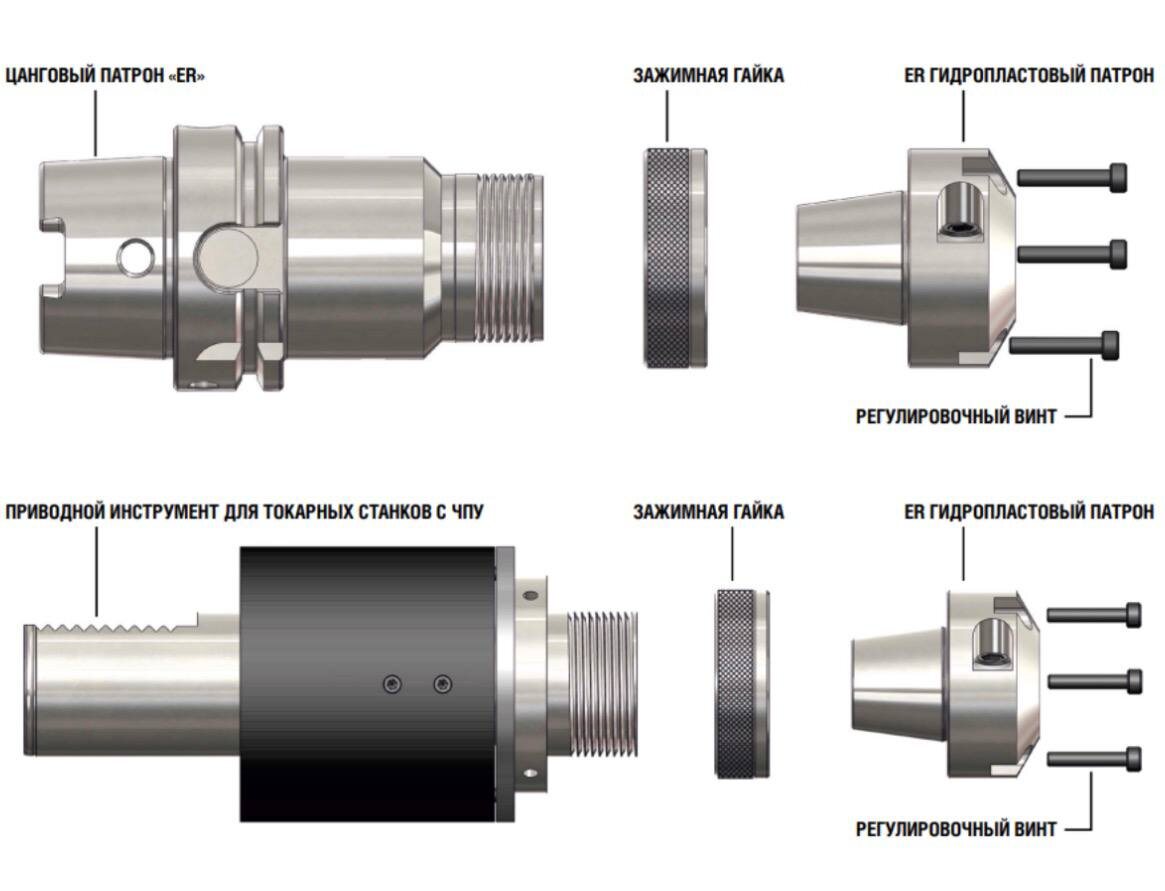 ЦАНГОВЫЙ ПАТРОН «ER»

ЗАЖИМНАЯ ГАЙКА

ER ГИДРОПЛАСТОВЫЙ ПАТРОН

РЕГУЛИРОВОЧНЫЙ ВИНТ

ПРИВОДНОЙ ИНСТРУМЕНТ ДЛЯ ТОКАРНЫХ СТАНКОВ С ЧПУ

ЗАЖИМНАЯ ГАЙКА

ER ГИДРОПЛАСТОВЫЙ ПАТРОН

РЕГУЛИРОВОЧНЫЙ ВИНТ