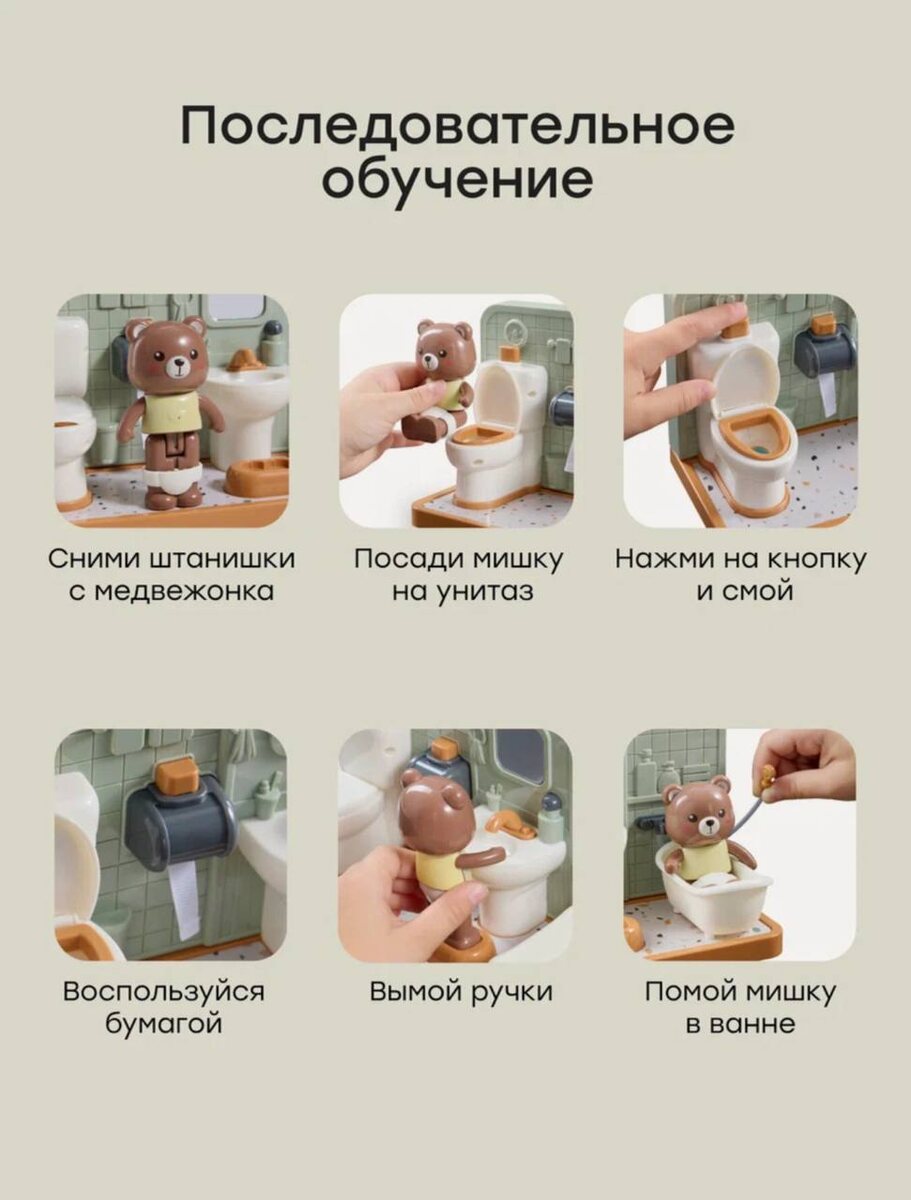 Последовательное обучение

Сними штанишки с медвежонка

Посади мишку на унитаз

Нажми на кнопку и смой

Воспользуйся бумагой

Вымой ручки

Помой мишку в ванне