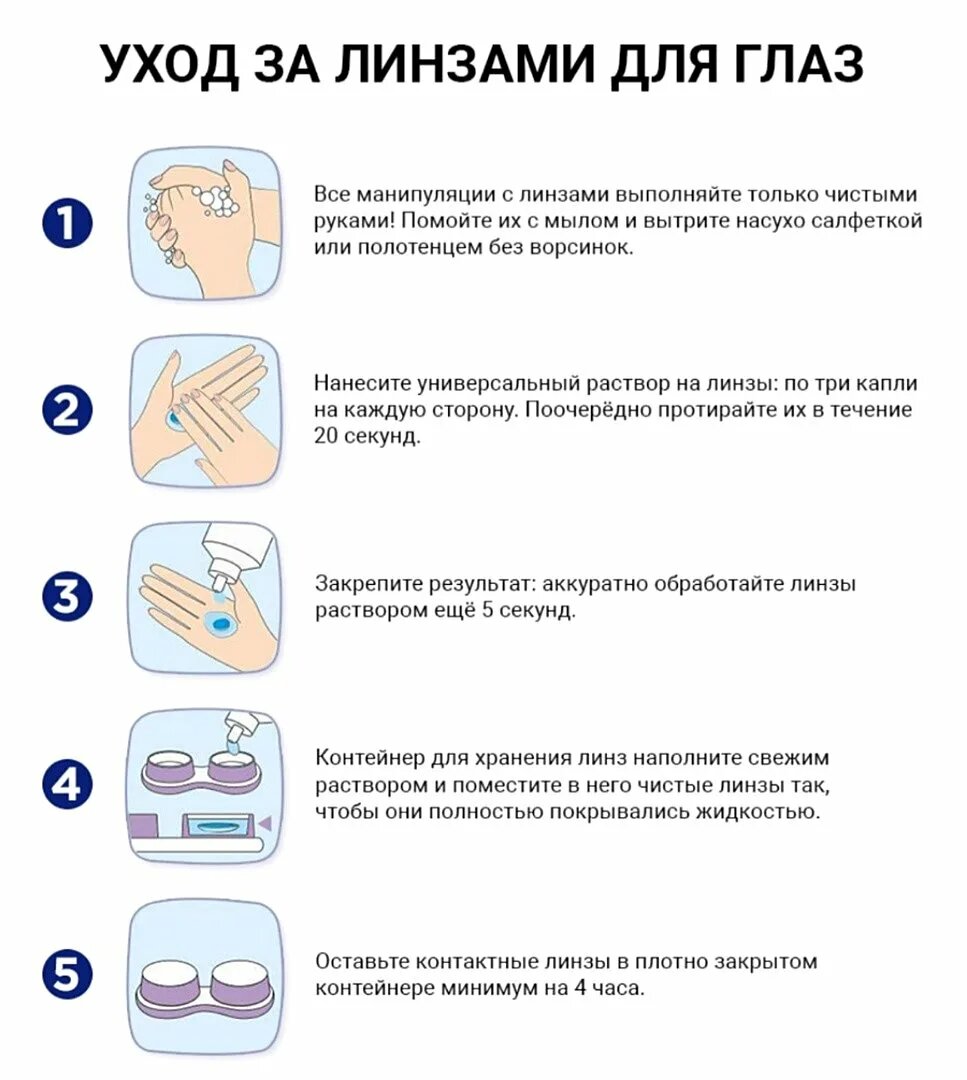 УХОД ЗА ЛИНЗАМИ ДЛЯ ГЛАЗ

1

Все манипуляции с линзами выполняйте только чистыми руками! Помойте их с мылом и вытрите насухо салфеткой или полотенцем без ворсинок.

2

Нанесите универсальный раствор на линзы: по три капли на каждую сторону. Поочерёдно протирайте их в течение 20 секунд.

3

Закрепите результат: аккуратно обработайте линзы раствором ещё 5 секунд.

4

Контейнер для хранения линз наполните свежим раствором и поместите в него чистые линзы так, чтобы они полностью покрывались жидкостью.

5

Оставьте контактные линзы в плотно закрытом контейнере минимум на 4 часа.