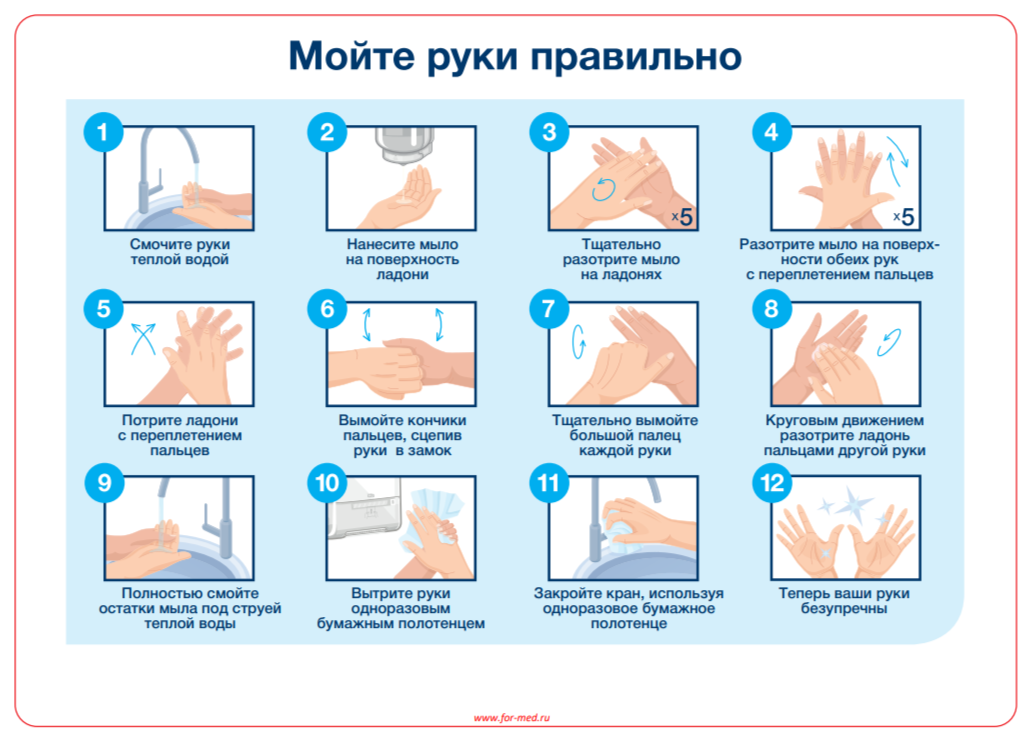 Мойте руки правильно

1
Смочите руки теплой водой

2
Нанесите мыло на поверхность ладони

3
×5
Тщательно разотрите мыло на ладонях

4
×5
Разотрите мыло на поверхности обеих рук с переплетением пальцев

5
Потрите ладони с переплетением пальцев

6
Вымойте кончики пальцев, сцепив руки в замок

7
Тщательно вымойте большой палец каждой руки

8
Круговым движением разотрите ладонь пальцами другой руки

9
Полностью смойте остатки мыла под струей теплой воды

10
Вытрите руки одноразовым бумажным полотенцем

11
Закройте кран, используя одноразовое бумажное полотенце

12
Теперь ваши руки безупречны

www.for-med.ru