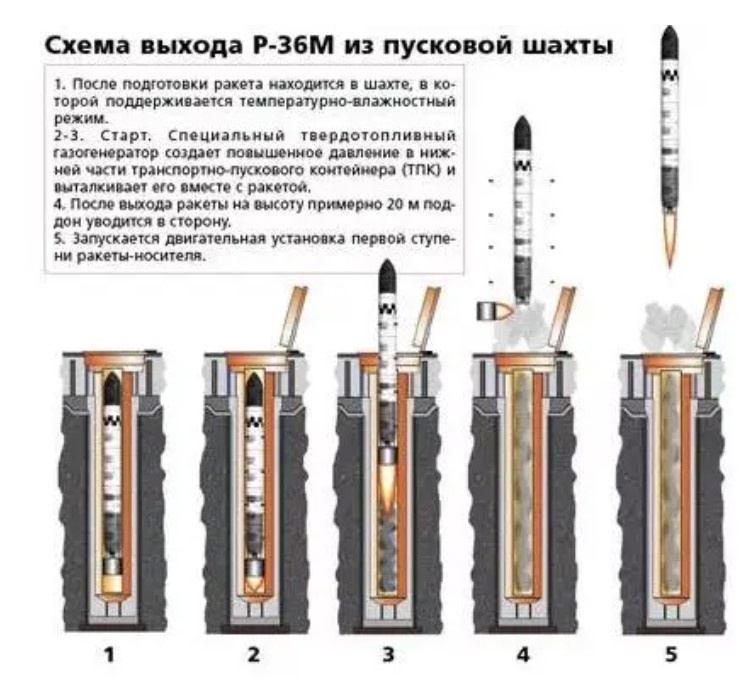 Схема выхода Р-36М из пусковой шахты

1. После подготовки ракета находится в шахте, в которой поддерживается температурно-влажностный режим.
2-3. Старт. Специальный твердотопливный газогенератор создает повышенное давление в нижней части транспортно-пускового контейнера (ТПК) и выталкивает его вместе с ракетой.
4. После выхода ракеты на высоту примерно 20 м поддон уводится в сторону.
5. Запускается двигательная установка первой ступени ракеты-носителя.

1

2

3

4

5