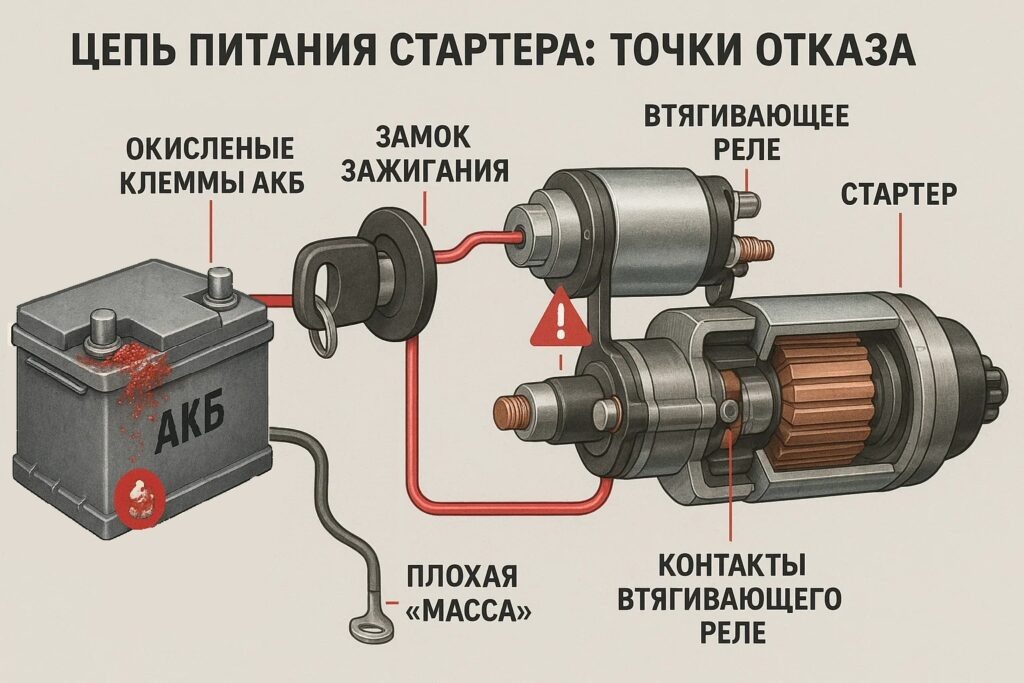 ЦЕПЬ ПИТАНИЯ СТАРТЕРА: ТОЧКИ ОТКАЗА

ОКИСЛЕНЫЕ КЛЕММЫ АКБ

ЗАМОК ЗАЖИГАНИЯ

ВТЯГИВАЮЩЕЕ РЕЛЕ

СТАРТЕР

АКБ

ПЛОХАЯ «МАССА»

КОНТАКТЫ ВТЯГИВАЮЩЕГО РЕЛЕ