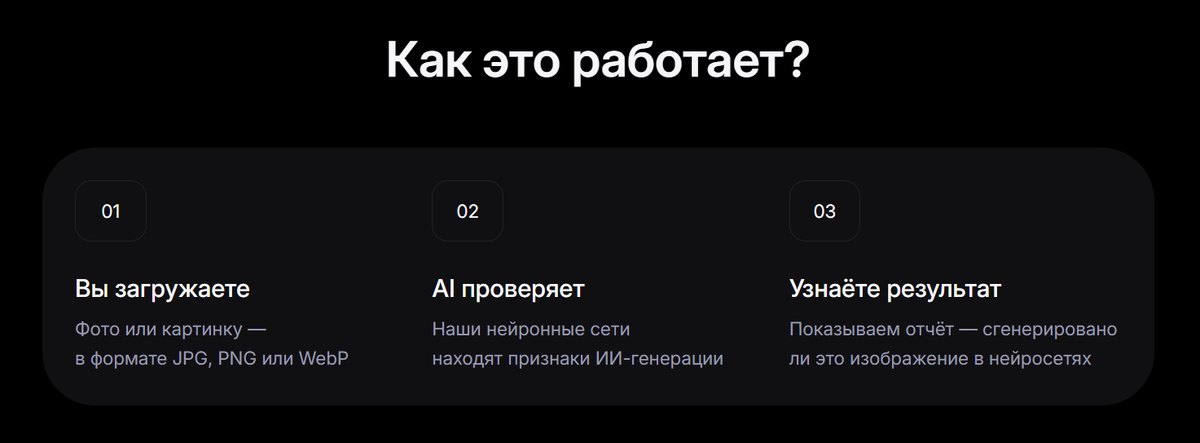 Как это работает?

01

Вы загружаете

Фото или картинку — в формате JPG, PNG или WebP

02

AI проверяет

Наши нейронные сети находят признаки ИИ-генерации

03

Узнаёте результат

Показываем отчёт — сгенерировано ли это изображение в нейросетях