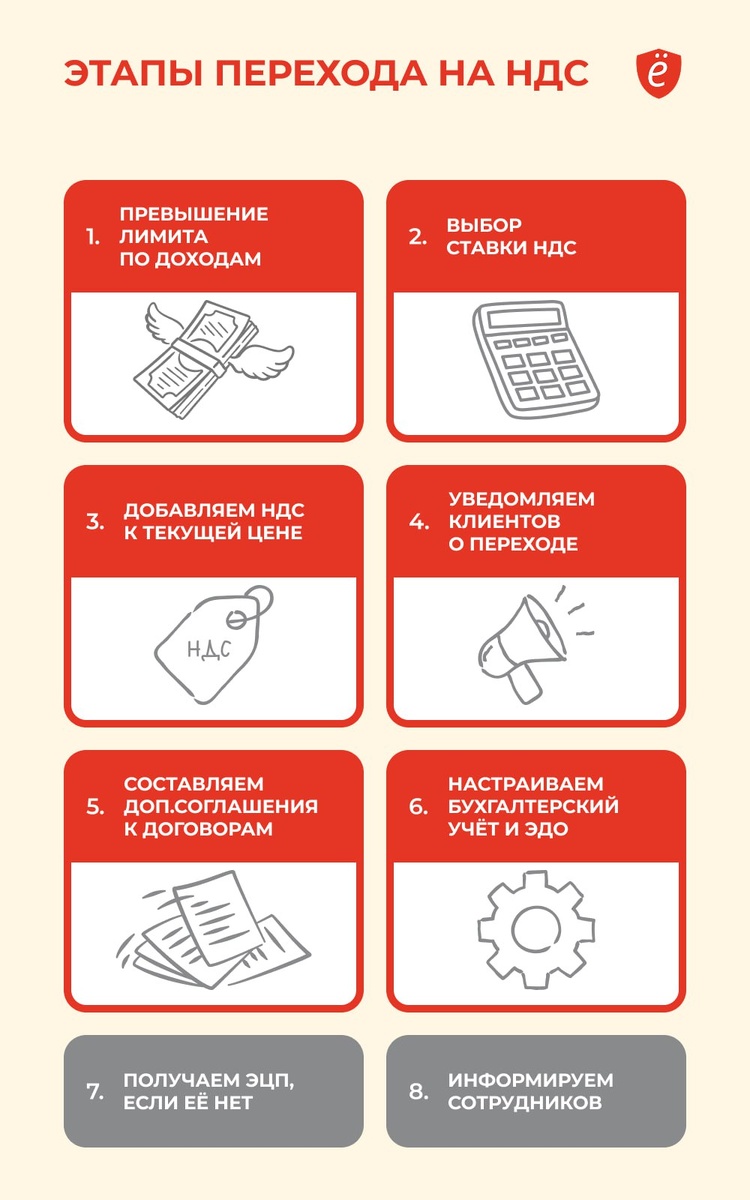 ЭТАПЫ ПЕРЕХОДА НА НДС

ё

1. ПРЕВЫШЕНИЕ ЛИМИТА ПО ДОХОДАМ

2. ВЫБОР СТАВКИ НДС

3. ДОБАВЛЯЕМ НДС К ТЕКУЩЕЙ ЦЕНЕ

НДС

4. УВЕДОМЛЯЕМ КЛИЕНТОВ О ПЕРЕХОДЕ

5. СОСТАВЛЯЕМ ДОП.СОГЛАШЕНИЯ К ДОГОВОРАМ

6. НАСТРАИВАЕМ БУХГАЛТЕРСКИЙ УЧЁТ И ЭДО

7. ПОЛУЧАЕМ ЭЦП, ЕСЛИ ЕЁ НЕТ

8. ИНФОРМИРУЕМ СОТРУДНИКОВ