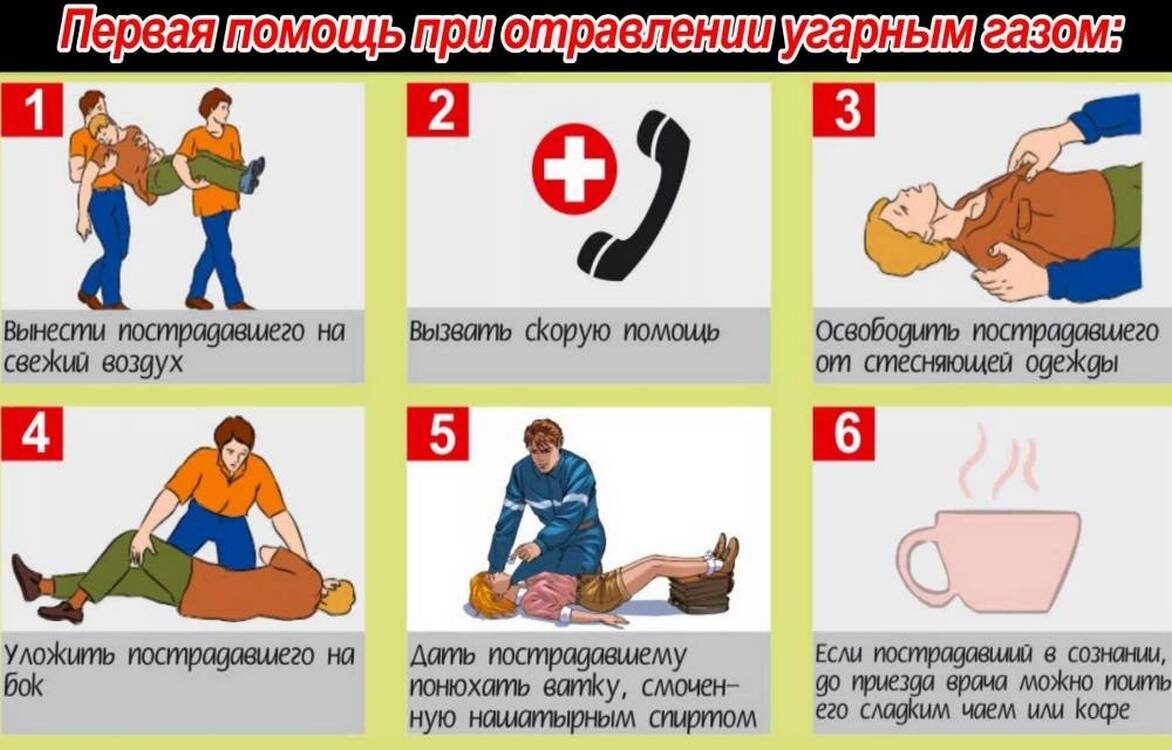 Первая помощь при отравлении угарным газом:

1

Вынести пострадавшего на свежий воздух

2

Вызвать скорую помощь

3

Освободить пострадавшего от стесняющей одежды

4

Уложить пострадавшего на бок

5

Дать пострадавшему понюхать ватку, смоченную нашатырным спиртом

6

Если пострадавший в сознании, до приезда врача можно поить его сладким чаем или кофе