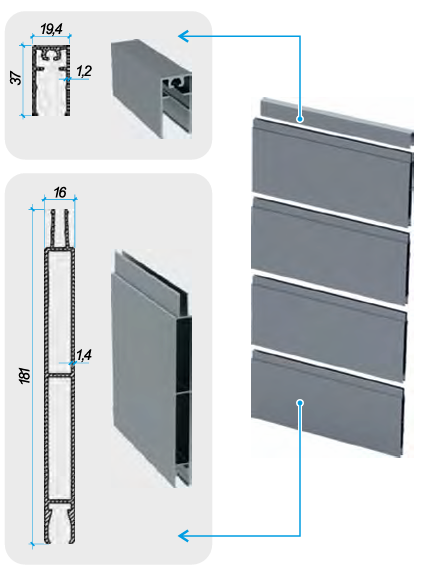 19,4
37
1,2
16
181
1,4