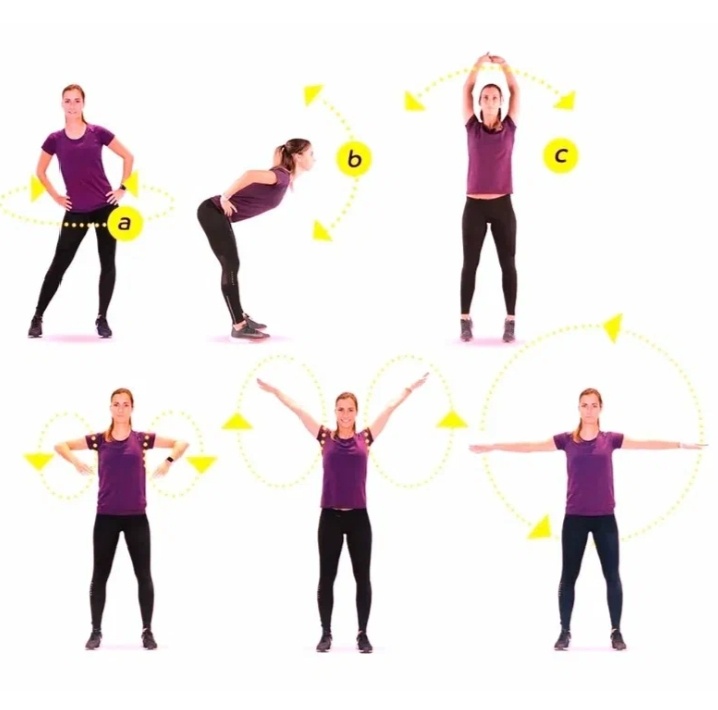 a

b

c