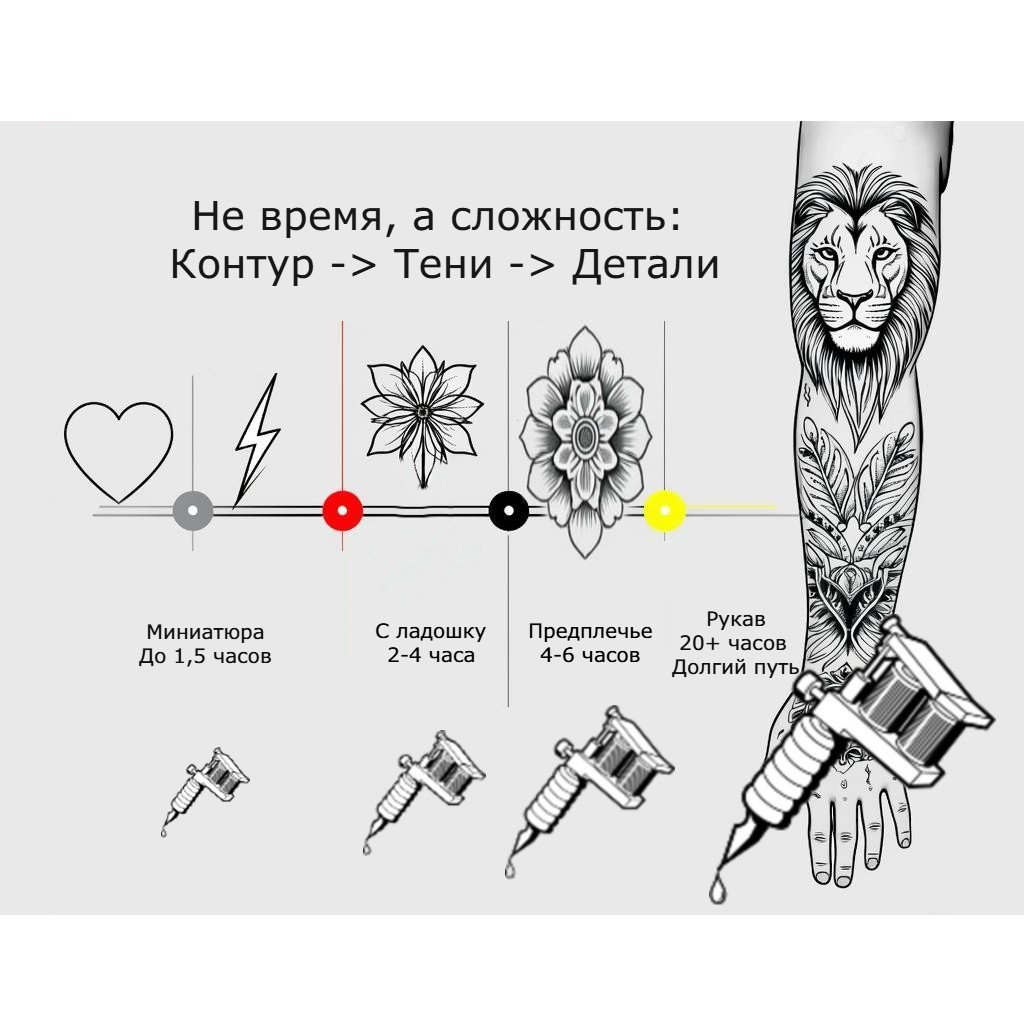 Не время, а сложность:
Контур -> Тени -> Детали

Миниатюра
До 1,5 часов

С ладошку
2-4 часа

Предплечье
4-6 часов

Рукав
20+ часов
Долгий путь