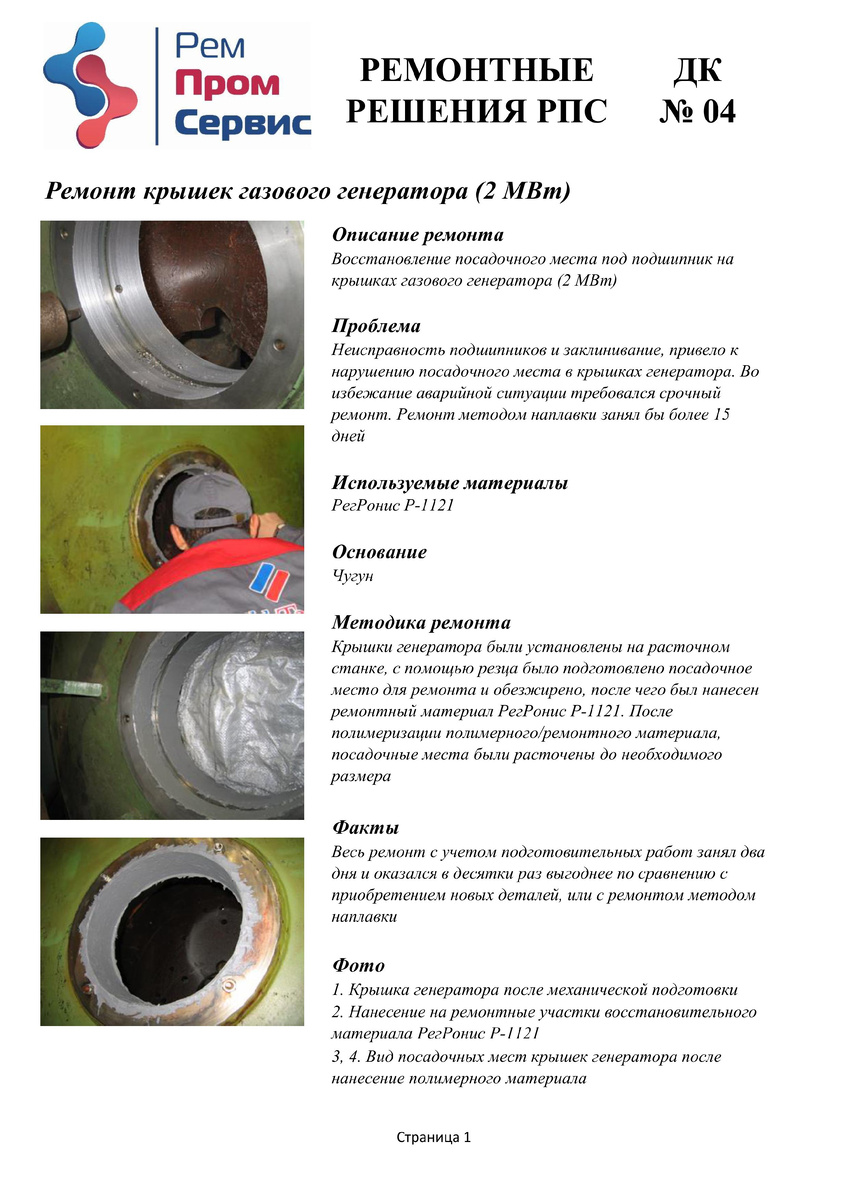 Рем
Пром
Сервис

РЕМОНТНЫЕ РЕШЕНИЯ РПС

ДК № 04

Ремонт крышек газового генератора (2 МВт)

Описание ремонта
Восстановление посадочного места под подшипник на крышках газового генератора (2 МВт)

Проблема
Неисправность подшипников и заклинивание, привело к нарушению посадочного места в крышках генератора. Во избежание аварийной ситуации требовался срочный ремонт. Ремонт методом наплавки занял бы более 15 дней

Используемые материалы
РегРонис Р-1121

Основание
Чугун

Методика ремонта
Крышки генератора были установлены на расточном станке, с помощью резца было подготовлено посадочное место для ремонта и обезжирено, после чего был нанесен ремонтный материал РегРонис Р-1121. После полимеризации полимерного/ремонтного материала, посадочные места были расточены до необходимого размера

Факты
Весь ремонт с учетом подготовительных работ занял два дня и оказался в десятки раз выгоднее по сравнению с приобретением новых деталей, или с ремонтом методом наплавки

Фото
1. Крышка генератора после механической подготовки
2. Нанесение на ремонтные участки восстановительного материала РегРонис Р-1121
3, 4. Вид посадочных мест крышек генератора после нанесение полимерного материала

Страница 1