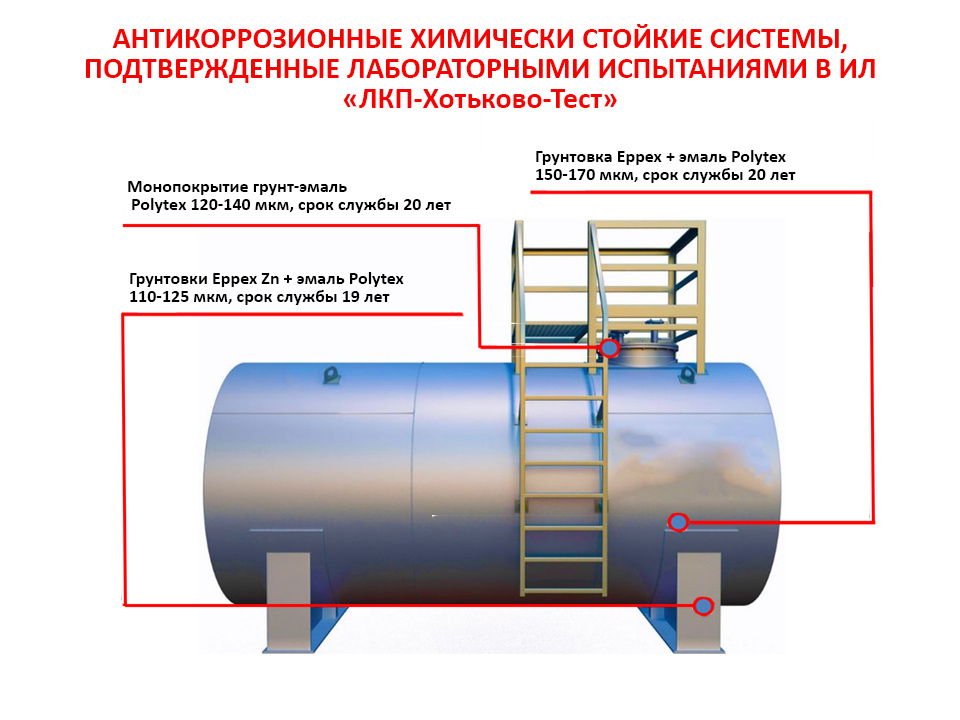 АНТИКОРРОЗИОННЫЕ ХИМИЧЕСКИ СТОЙКИЕ СИСТЕМЫ, ПОДТВЕРЖДЕННЫЕ ЛАБОРАТОРНЫМИ ИСПЫТАНИЯМИ В ИЛ «ЛКП-Хотьково-Тест»

Грунтовка Eppex + эмаль Polytex
150-170 мкм, срок службы 20 лет

Монопокрытие грунт-эмаль
Polytex 120-140 мкм, срок службы 20 лет

Грунтовки Eppex Zn + эмаль Polytex
110-125 мкм, срок службы 19 лет