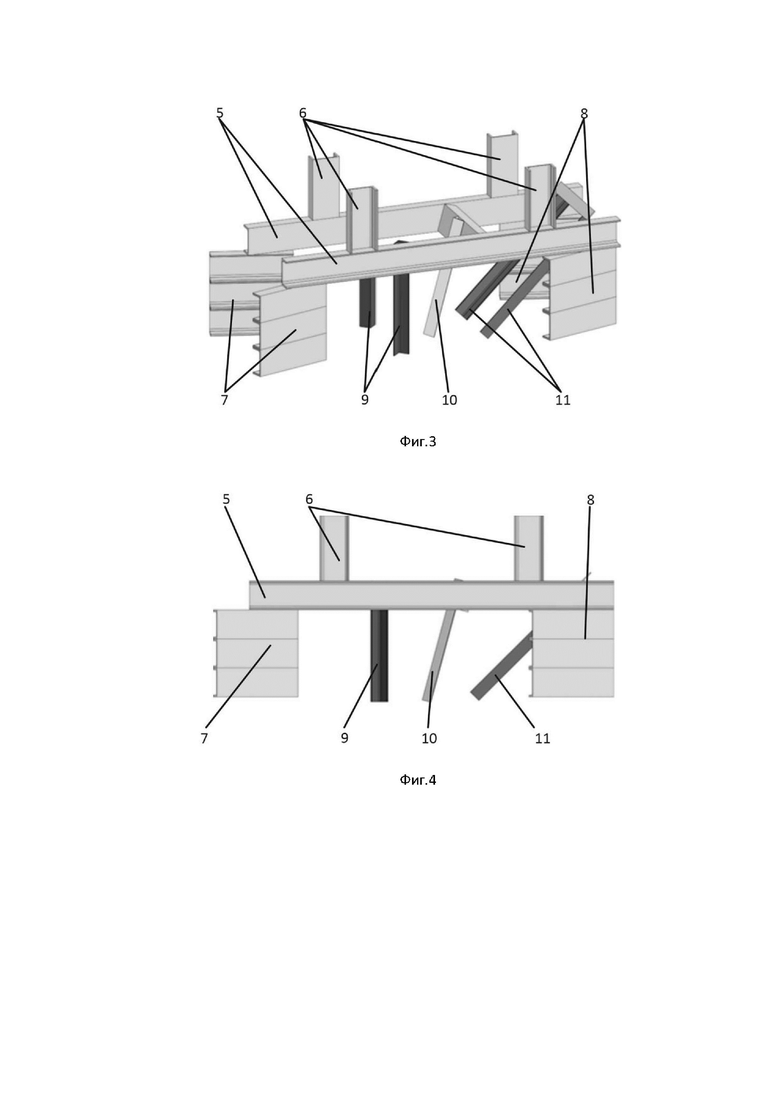 5
6
8
7
9
10
11

Фиг.3

5
6
8
7
9
10
11

Фиг.4