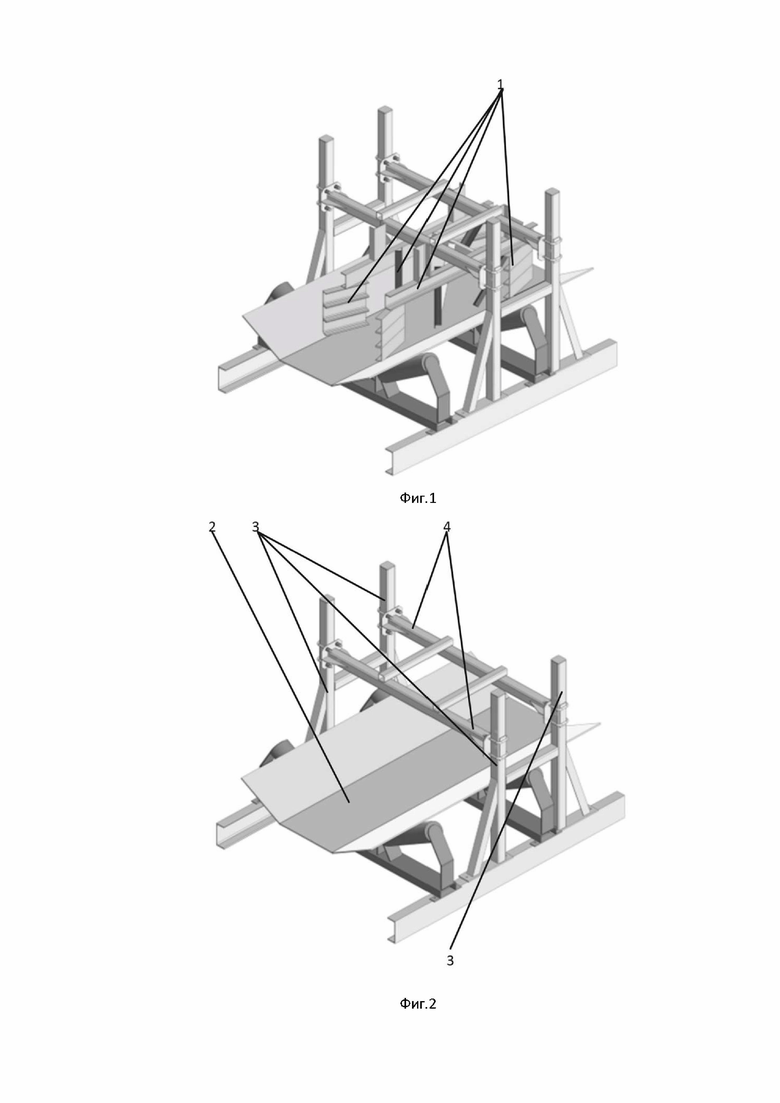 1

Фиг.1

2 3 4

3

Фиг.2