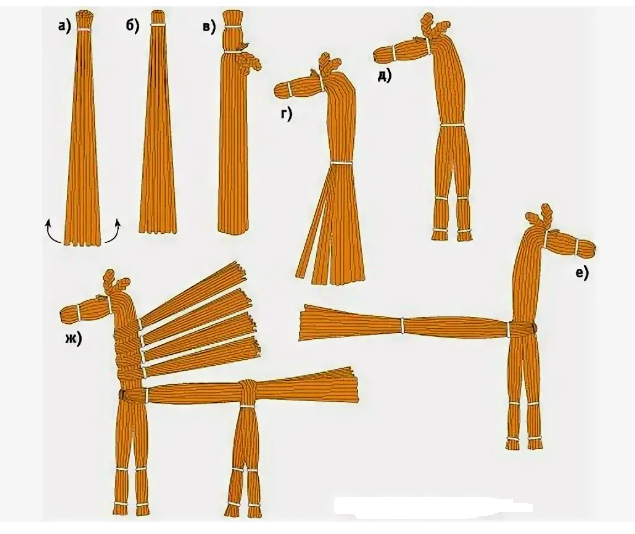 а)
б)
в)
г)
д)
е)
ж)