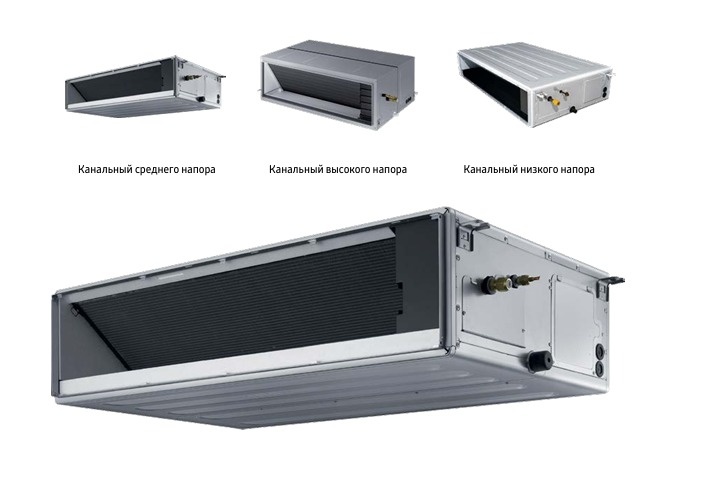 Канальный среднего напора

Канальный высокого напора

Канальный низкого напора