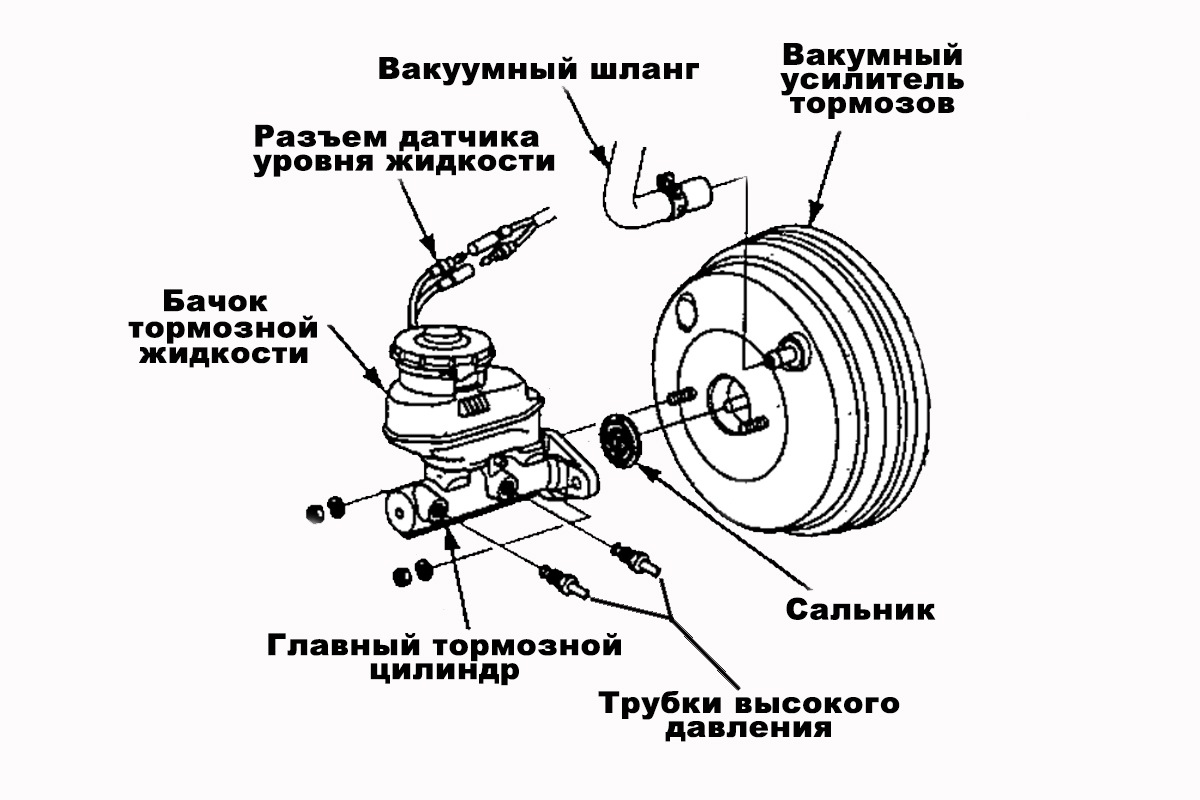 Вакуумный шланг

Вакумный усилитель тормозов

Разъем датчика уровня жидкости

Бачок тормозной жидкости

Сальник

Главный тормозной цилиндр

Трубки высокого давления