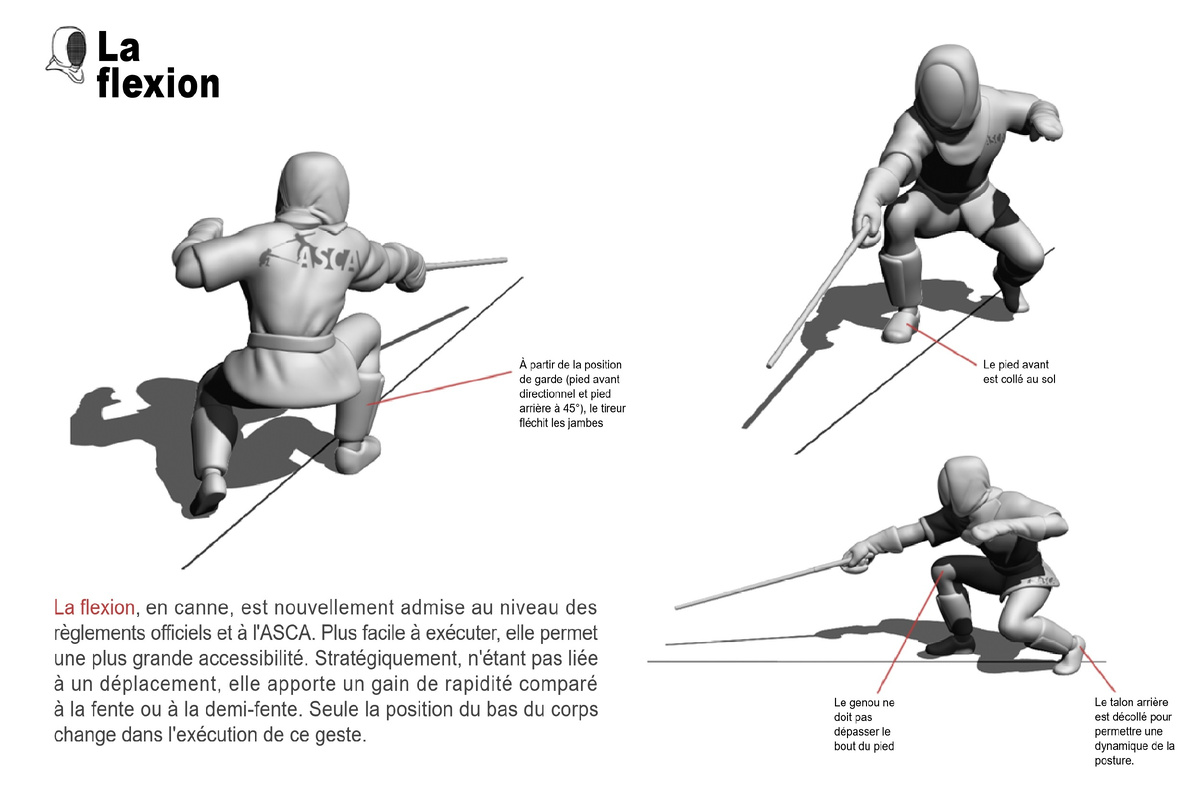 La flexion

ASCA

À partir de la position de garde (pied avant directionnel et pied arrière à 45°), le tireur fléchit les jambes

Le pied avant est collé au sol

La flexion, en canne, est nouvellement admise au niveau des règlements officiels et à l'ASCA. Plus facile à exécuter, elle permet une plus grande accessibilité. Stratégiquement, n'étant pas liée à un déplacement, elle apporte un gain de rapidité comparé à la fente ou à la demi-fente. Seule la position du bas du corps change dans l'exécution de ce geste.

Le genou ne doit pas dépasser le bout du pied

Le talon arrière est décollé pour permettre une dynamique de la posture.