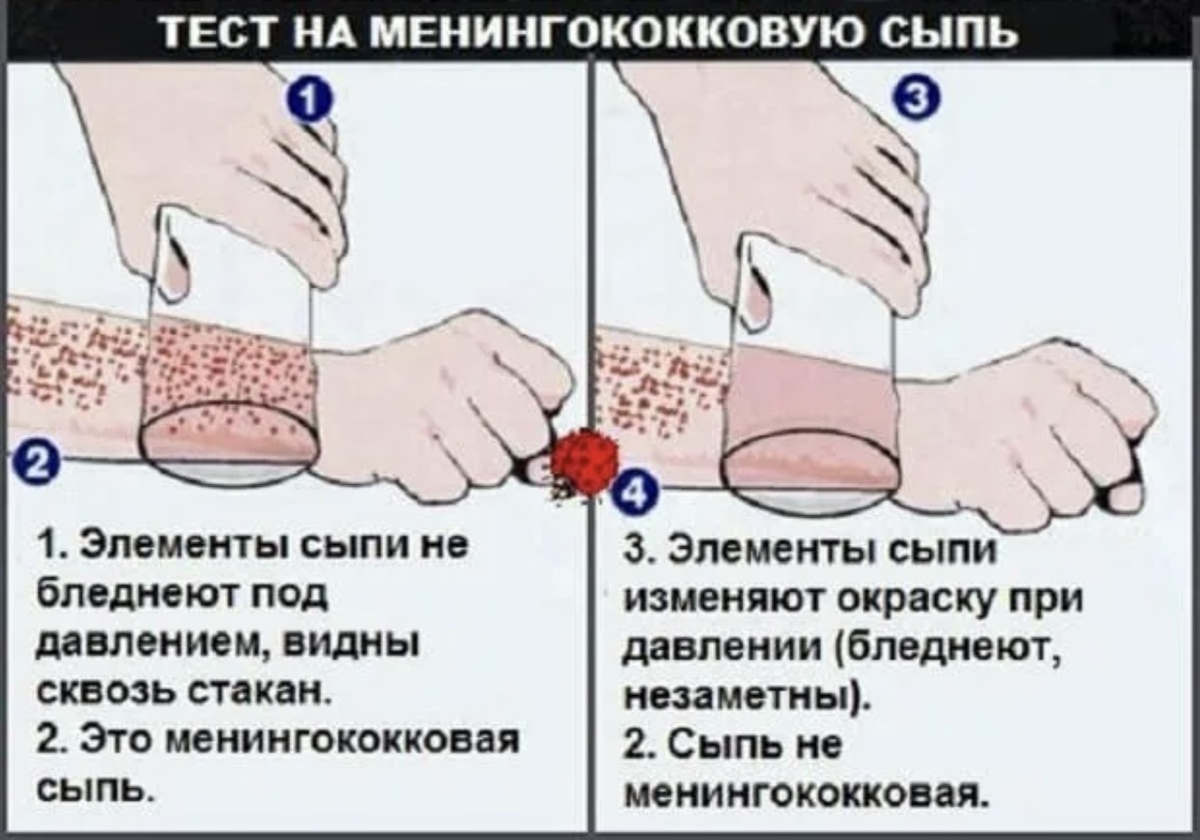 ТЕСТ НА МЕНИНГОКОККОВУЮ СЫПЬ

1

2

1. Элементы сыпи не бледнеют под давлением, видны сквозь стакан.
2. Это менингококковая сыпь.

3

4

3. Элементы сыпи изменяют окраску при давлении (бледнеют, незаметны).
2. Сыпь не менингококковая.