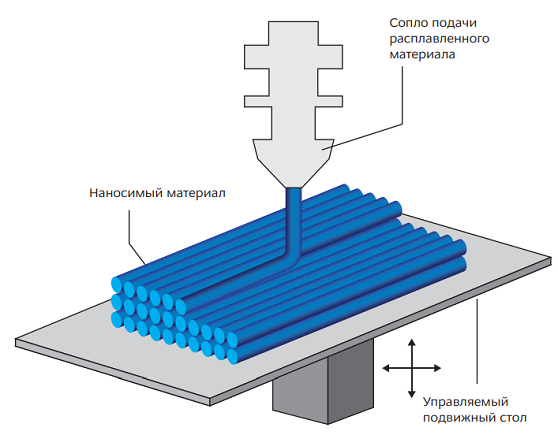 Сопло подачи расплавленного материала

Наносимый материал

Управляемый подвижный стол