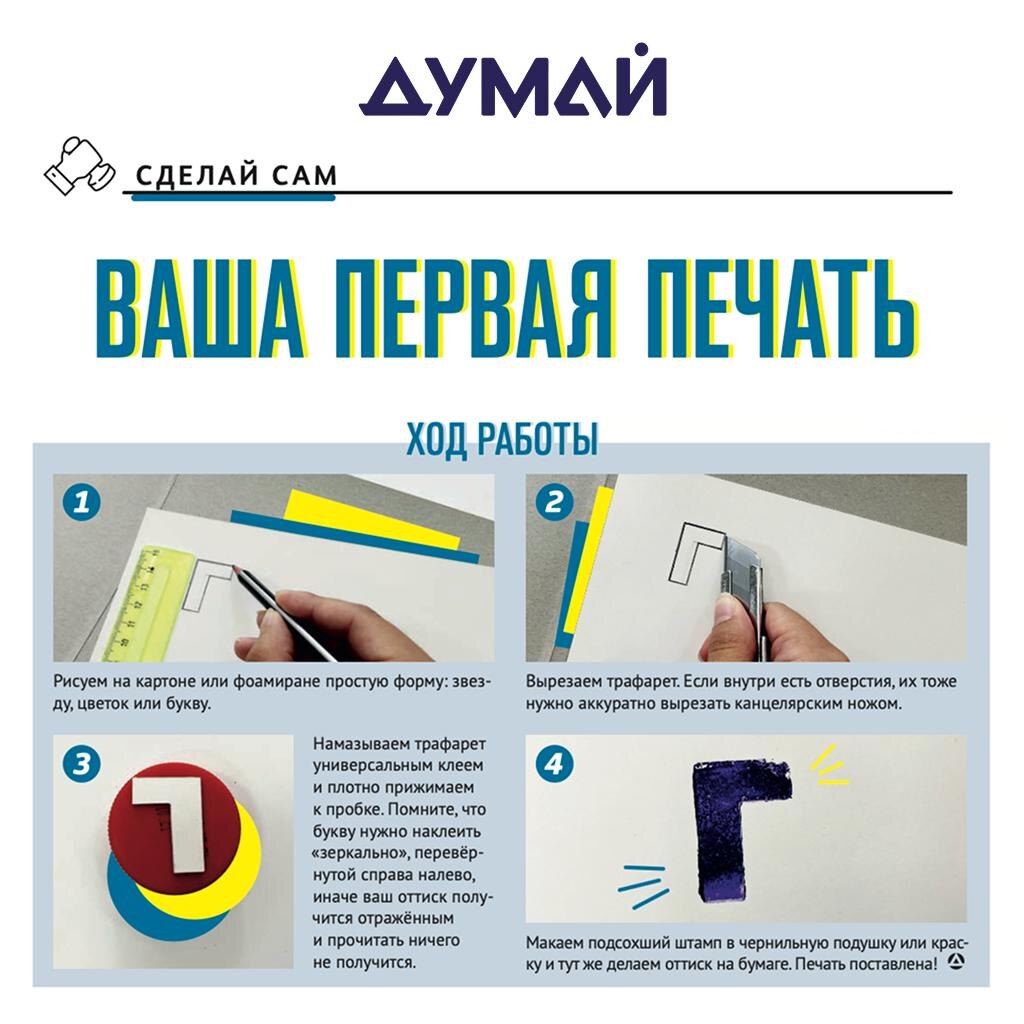 ДУМАЙ

СДЕЛАЙ САМ

ВАША ПЕРВАЯ ПЕЧАТЬ

ХОД РАБОТЫ

1

Рисуем на картоне или фоамиране простую форму: звезду, цветок или букву.

2

Вырезаем трафарет. Если внутри есть отверстия, их тоже нужно аккуратно вырезать канцелярским ножом.

3

Намазываем трафарет универсальным клеем и плотно прижимаем к пробке. Помните, что букву нужно наклеить «зеркально», перевёрнутой справа налево, иначе ваш оттиск получится отражённым и прочитать ничего не получится.

4

Макаем подсохший штамп в чернильную подушку или краску и тут же делаем оттиск на бумаге. Печать поставлена!