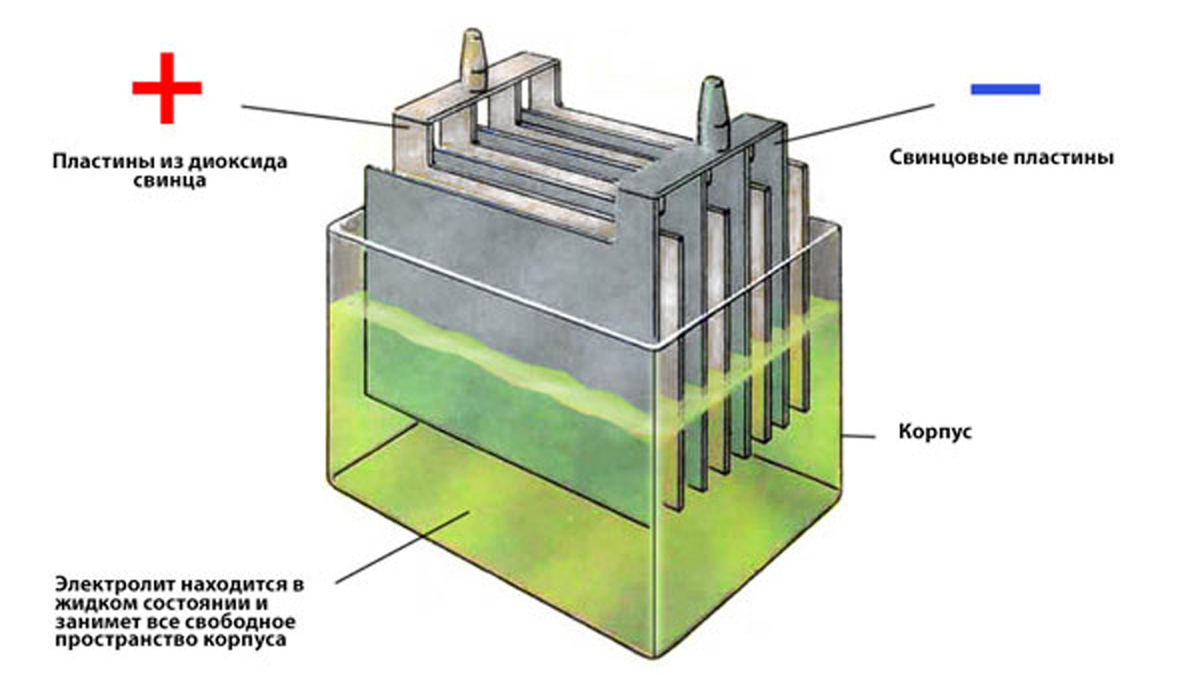 +

Пластины из диоксида свинца

−

Свинцовые пластины

Корпус

Электролит находится в жидком состоянии и занимет все свободное пространство корпуса