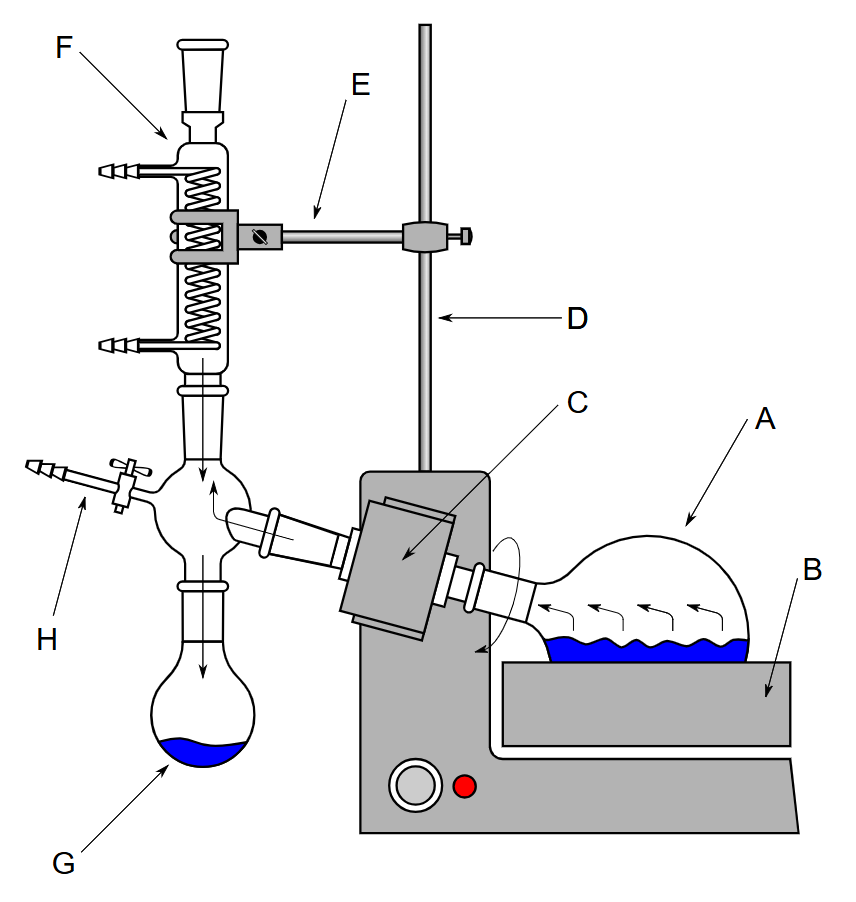 F
E
D
C
A
B
H
G