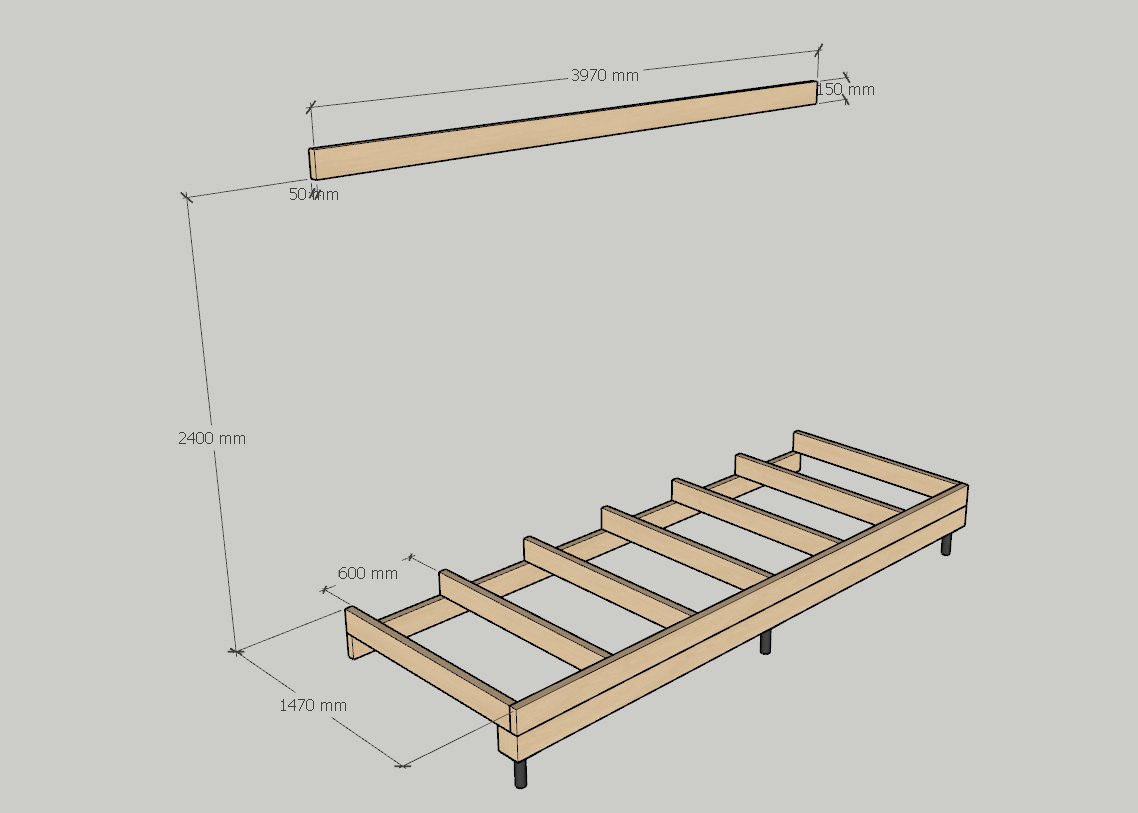 3970 mm

150 mm

50 mm

2400 mm

600 mm

1470 mm